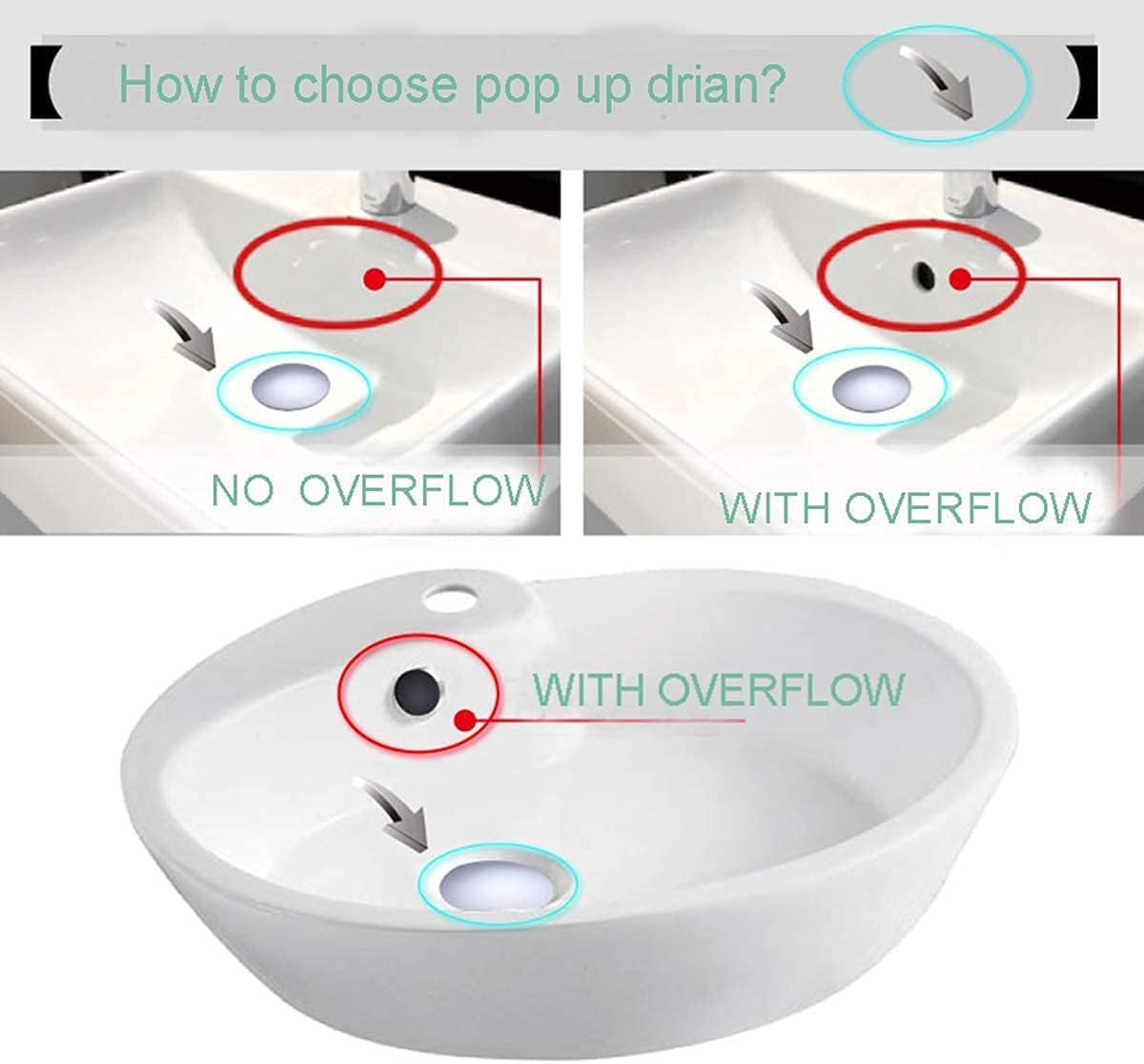 How to choose pop up drian?

NO OVERFLOW

WITH OVERFLOW

WITH OVERFLOW