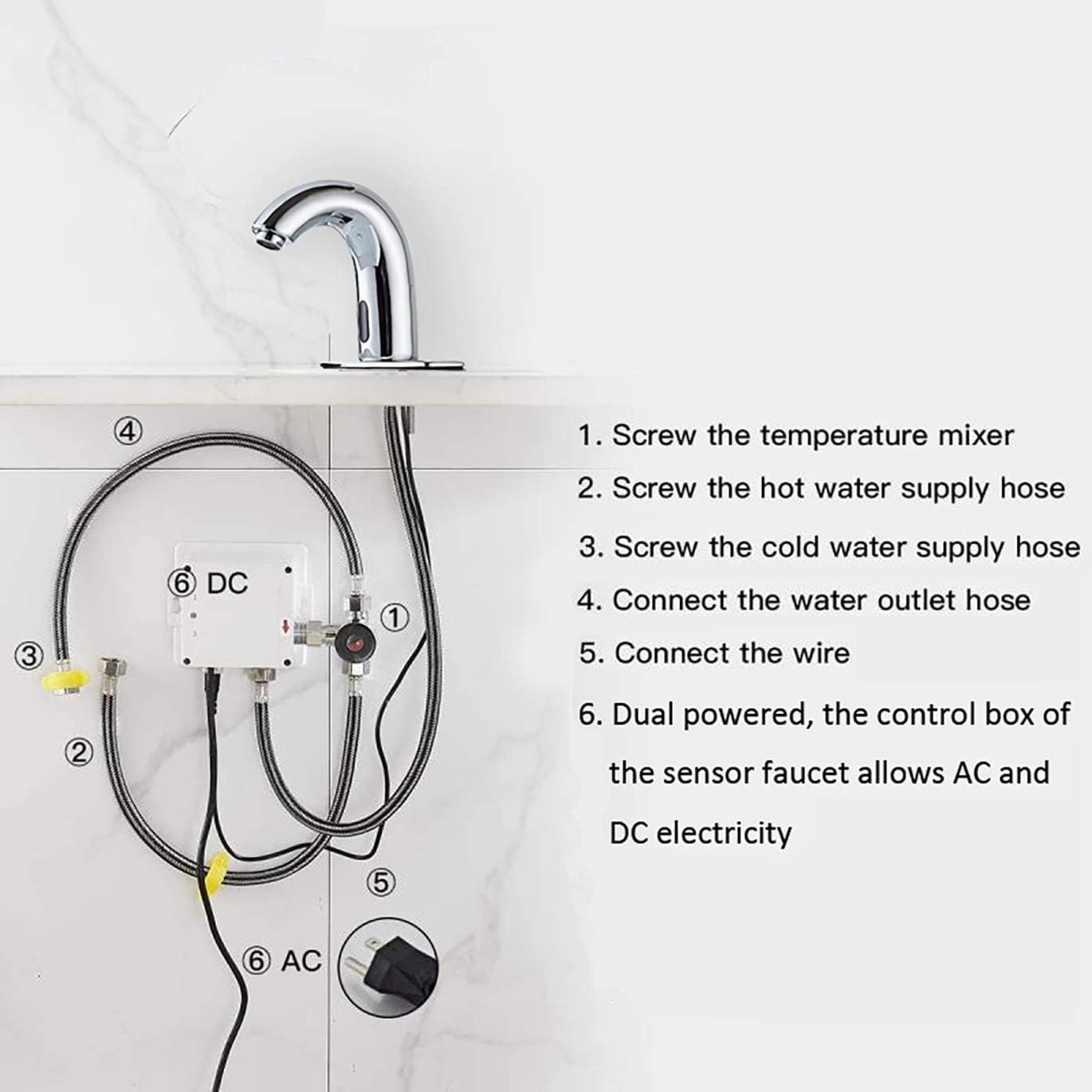 ④

⑥ DC

①

③

②

⑤

⑥ AC

1. Screw the temperature mixer

2. Screw the hot water supply hose

3. Screw the cold water supply hose

4. Connect the water outlet hose

5. Connect the wire

6. Dual powered, the control box of the sensor faucet allows AC and DC electricity