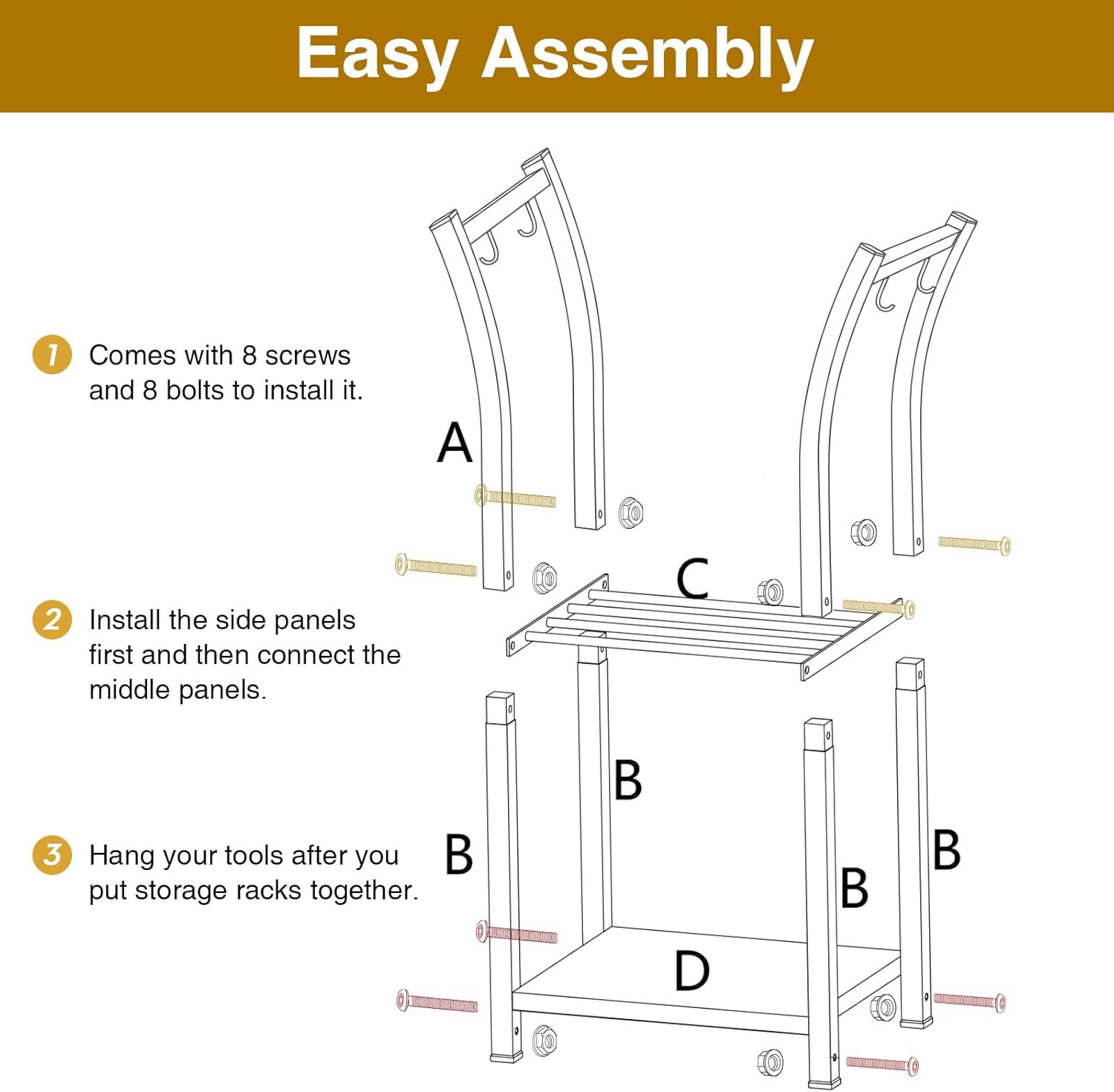 Easy Assembly

1 Comes with 8 screws and 8 bolts to install it.

2 Install the side panels first and then connect the middle panels.

3 Hang your tools after you put storage racks together.

A

C

B

B

B

B

D