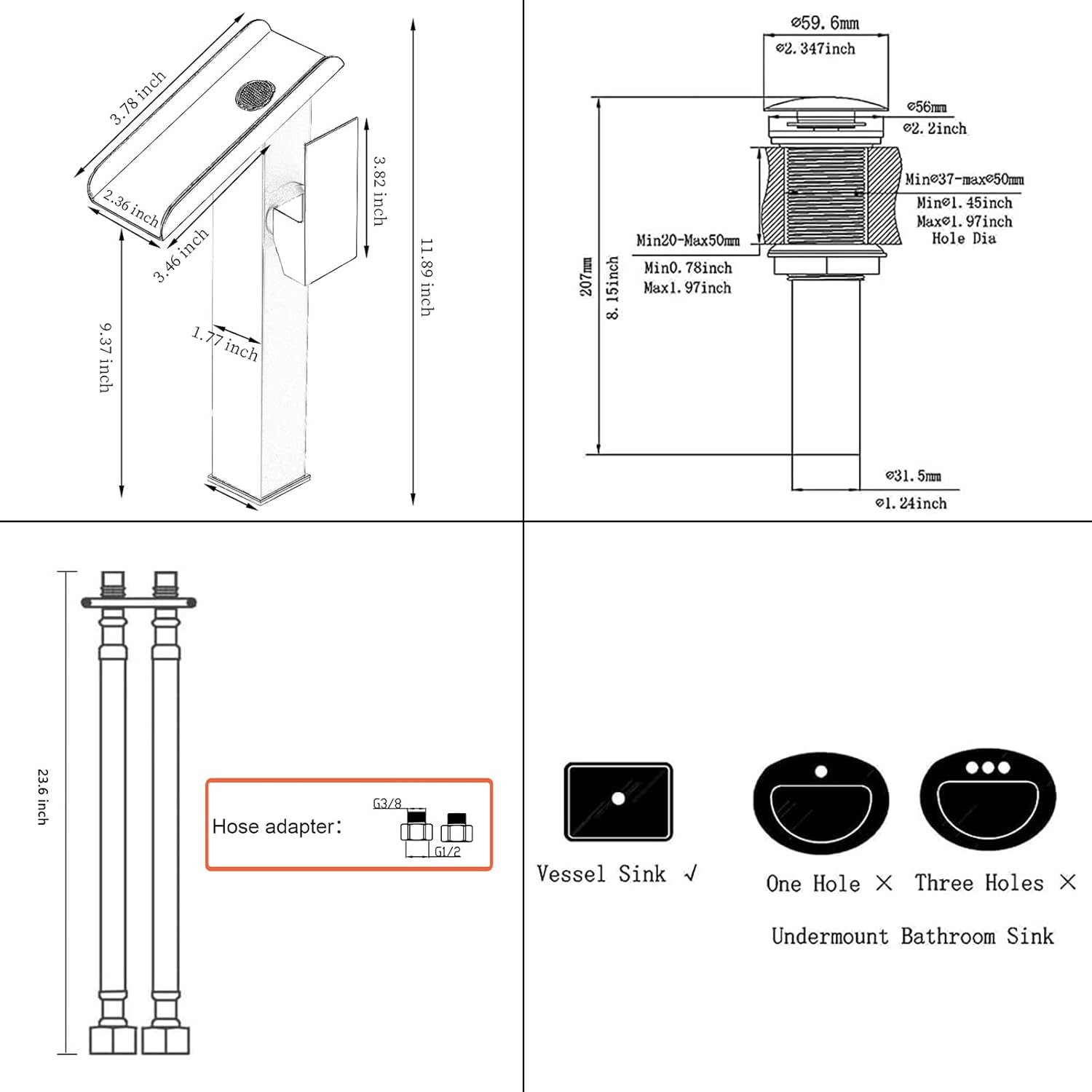 3.78 inch
2.36 inch
3.46 inch
3.82 inch
11.89 inch
9.37 inch
1.77 inch

⌀59.6mm
⌀2.347inch
⌀56mm
⌀2.2inch
Min⌀37-max⌀50mm
Min⌀1.45inch
Max⌀1.97inch
Hole Dia
Min20-Max50mm
Min0.78inch
Max1.97inch
207mm
8.15inch
⌀31.5mm
⌀1.24inch

23.6 inch
Hose adapter:
G3/8
G1/2

Vessel Sink √
One Hole ×
Three Holes ×
Undermount Bathroom Sink