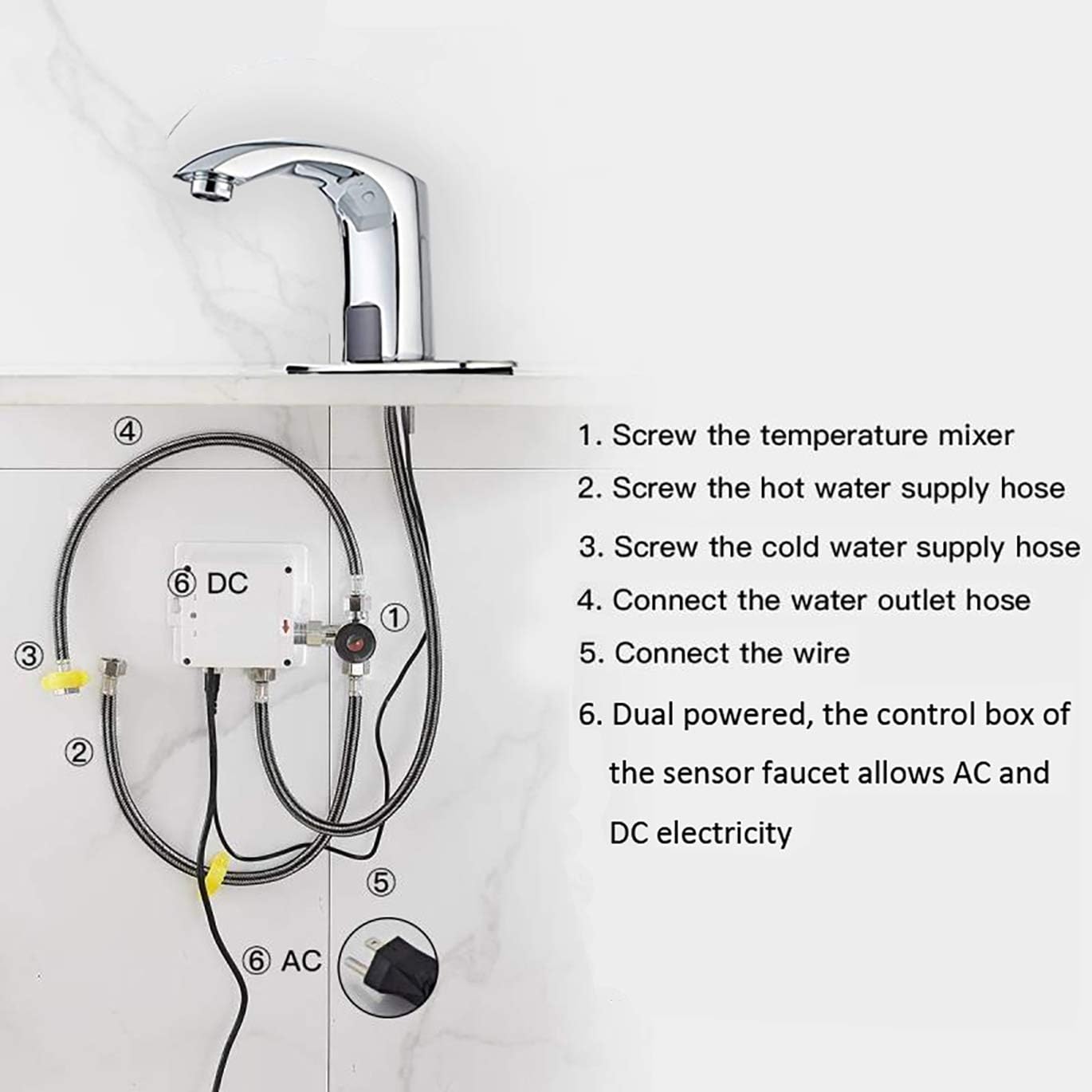 ④

⑥ DC

①

③

②

⑤

⑥ AC

1. Screw the temperature mixer

2. Screw the hot water supply hose

3. Screw the cold water supply hose

4. Connect the water outlet hose

5. Connect the wire

6. Dual powered, the control box of the sensor faucet allows AC and DC electricity