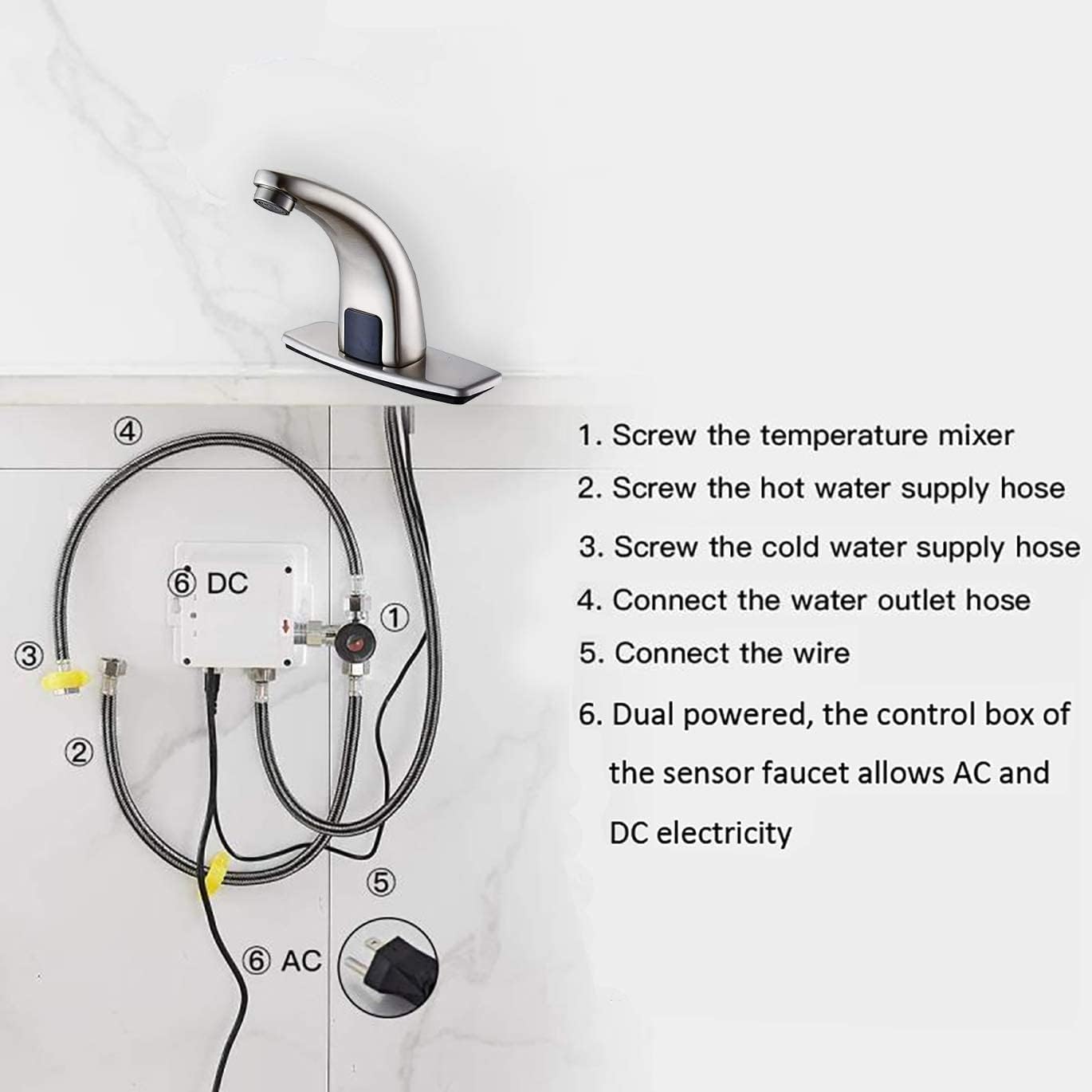 ④

⑥ DC

①

③

②

⑤

⑥ AC

1. Screw the temperature mixer

2. Screw the hot water supply hose

3. Screw the cold water supply hose

4. Connect the water outlet hose

5. Connect the wire

6. Dual powered, the control box of the sensor faucet allows AC and DC electricity