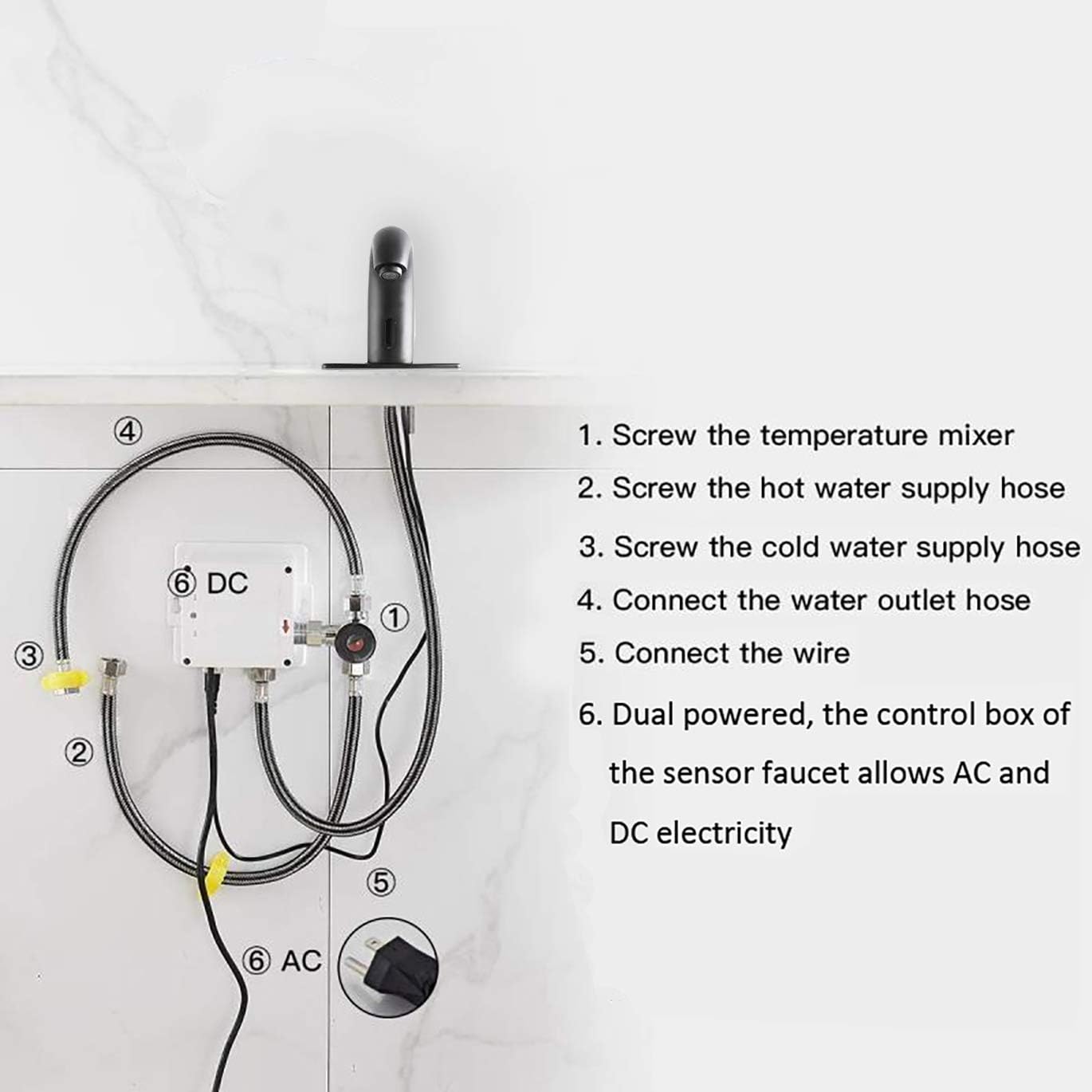 ④

⑥ DC

①

③

②

⑤

⑥ AC

1. Screw the temperature mixer

2. Screw the hot water supply hose

3. Screw the cold water supply hose

4. Connect the water outlet hose

5. Connect the wire

6. Dual powered, the control box of the sensor faucet allows AC and DC electricity