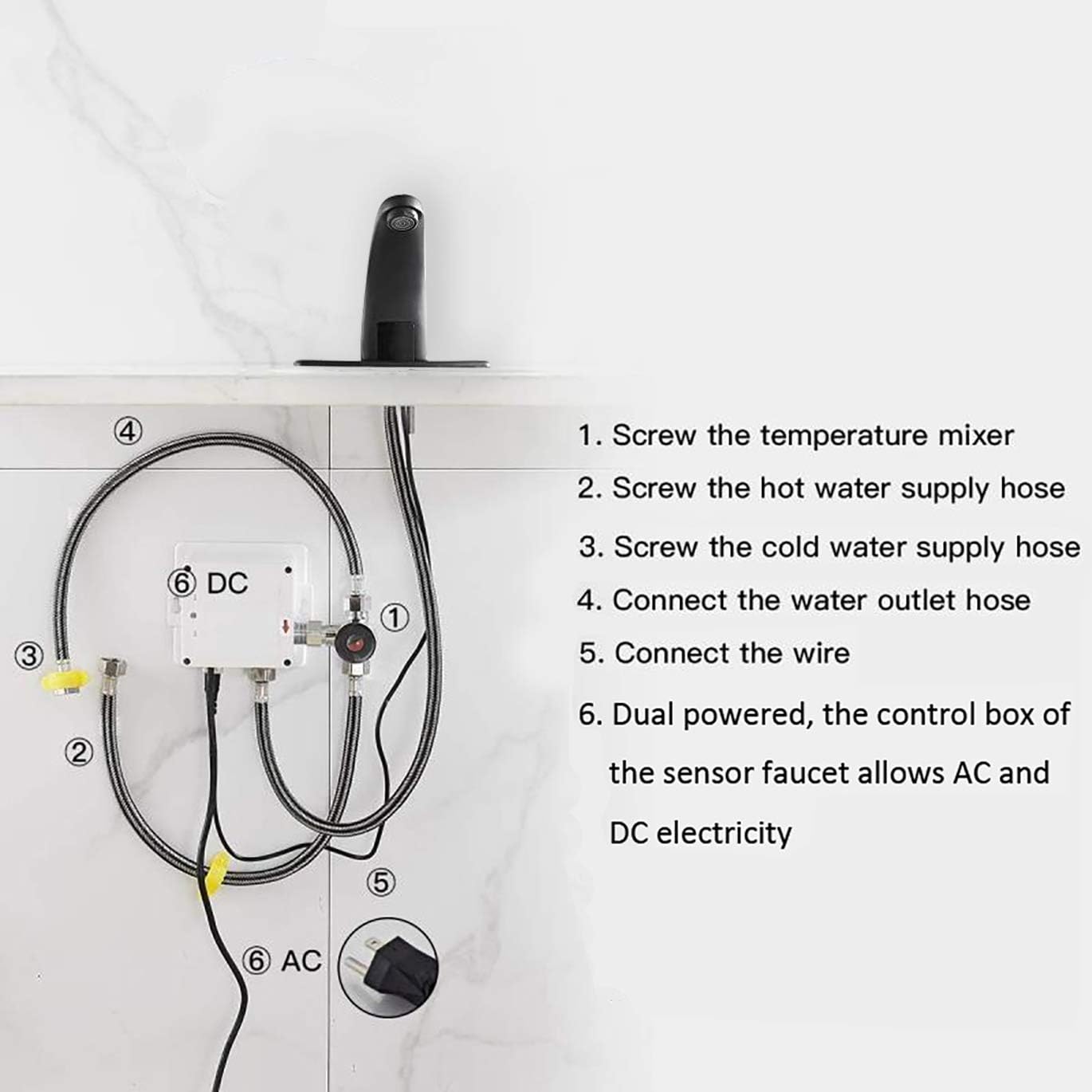 ④

⑥ DC

①

③

②

⑤

⑥ AC

1. Screw the temperature mixer

2. Screw the hot water supply hose

3. Screw the cold water supply hose

4. Connect the water outlet hose

5. Connect the wire

6. Dual powered, the control box of the sensor faucet allows AC and DC electricity