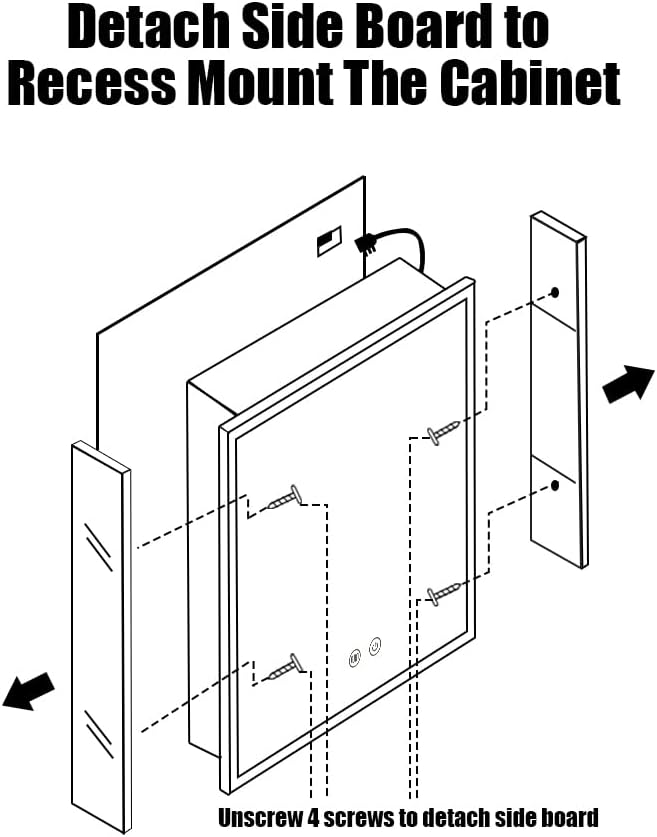 Detach Side Board to Recess Mount The Cabinet

Unscrew 4 screws to detach side board