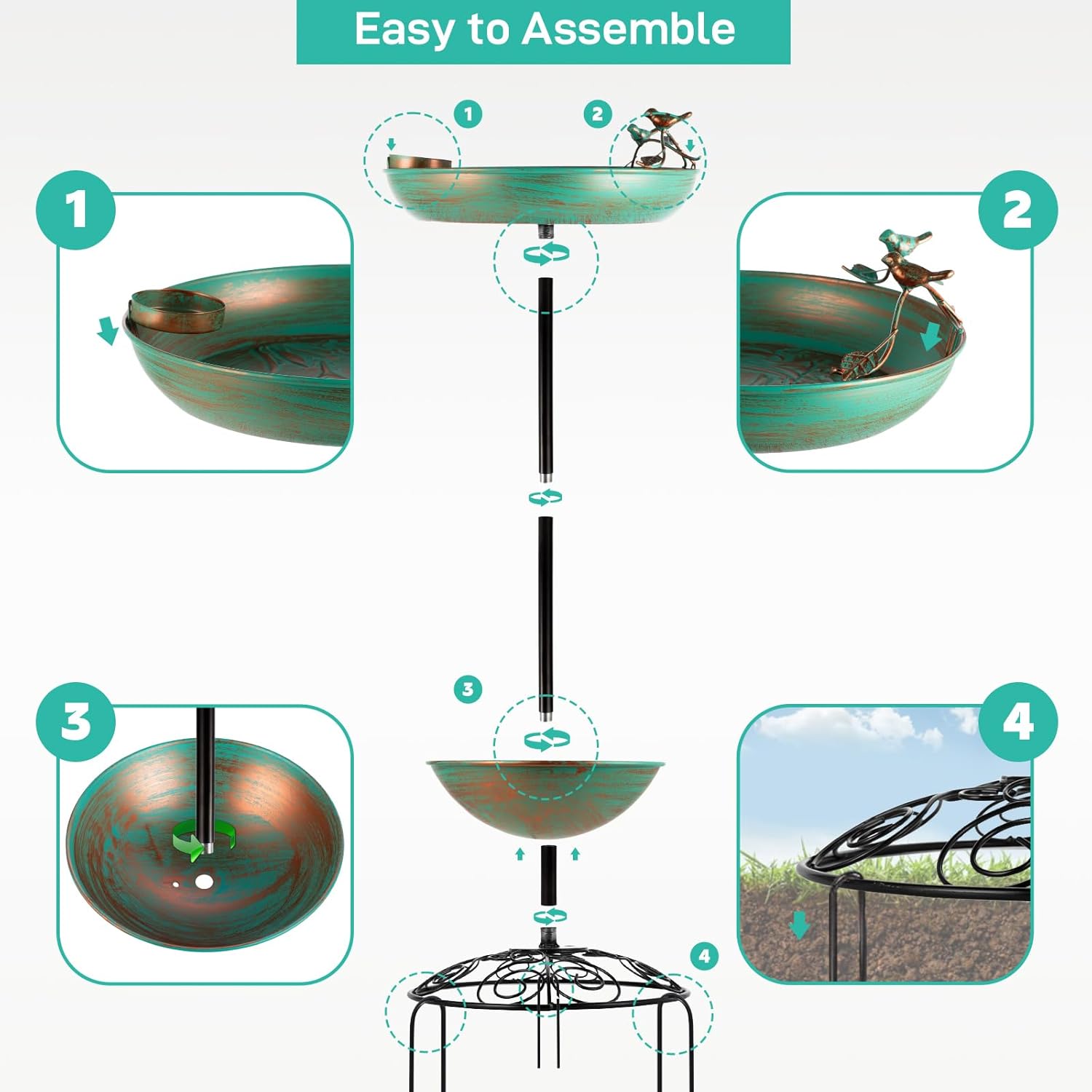 Easy to Assemble

1

2

1

2

3

3

4

4