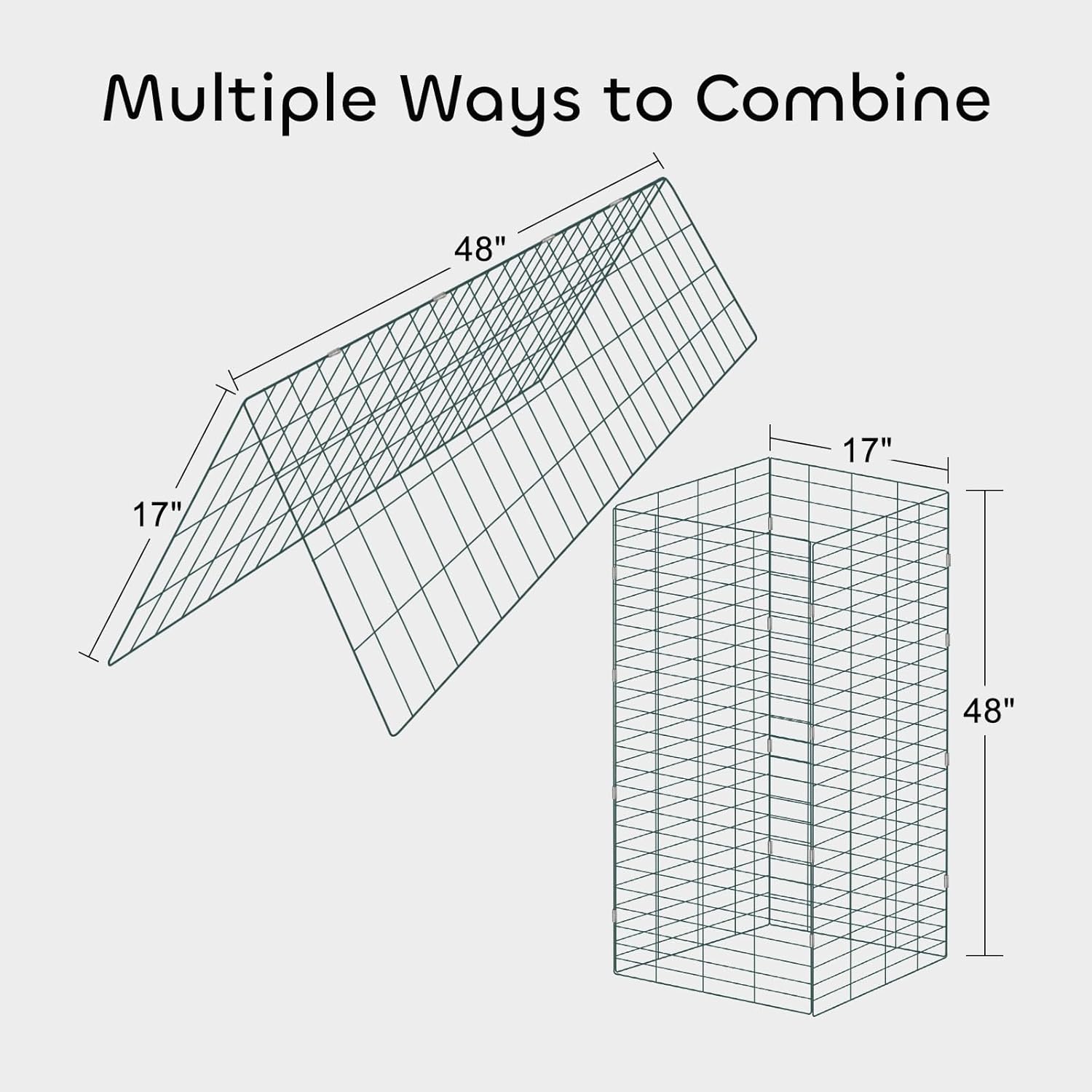 Multiple Ways to Combine

48"

17"

17"

48"