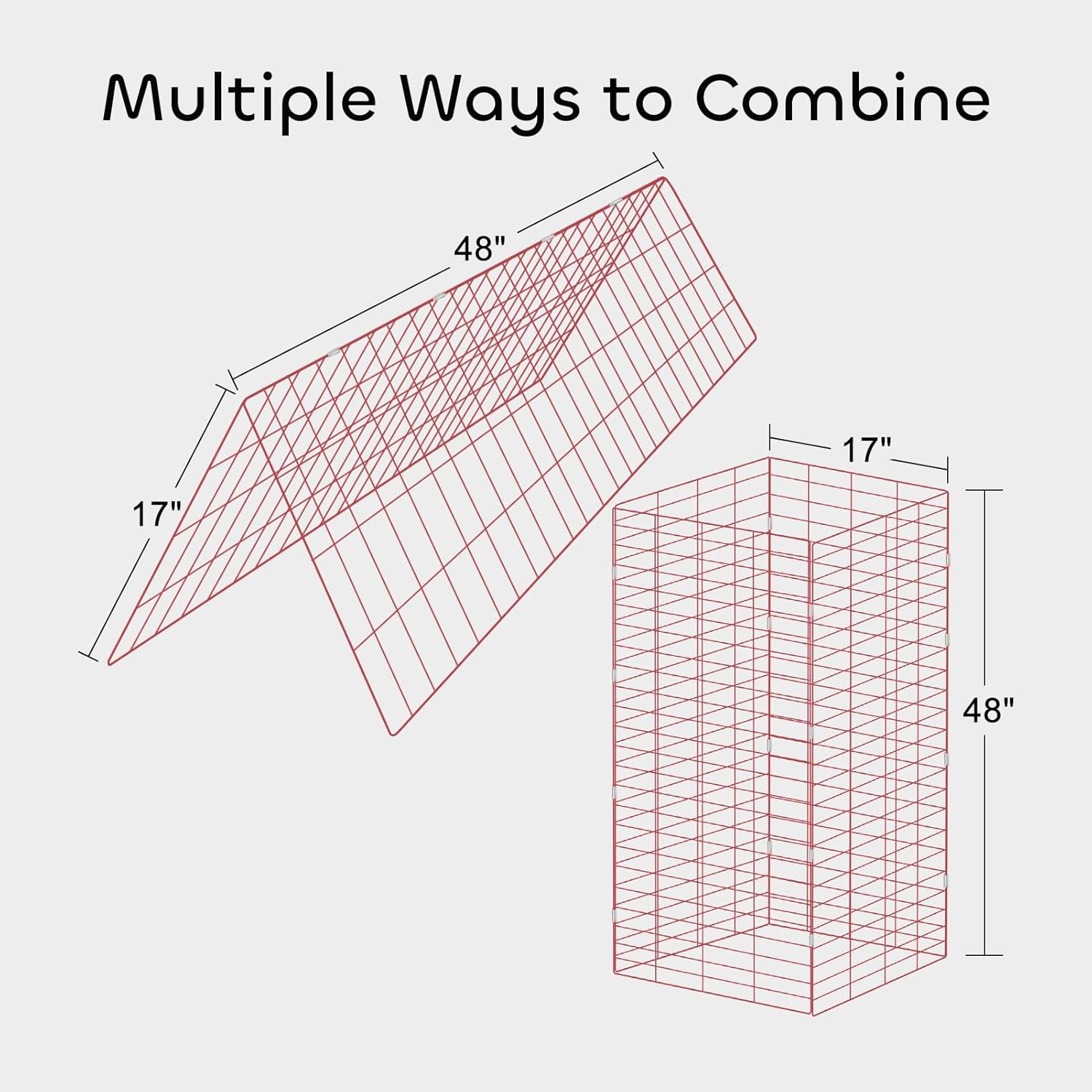 Multiple Ways to Combine

48"

17"

17"

48"