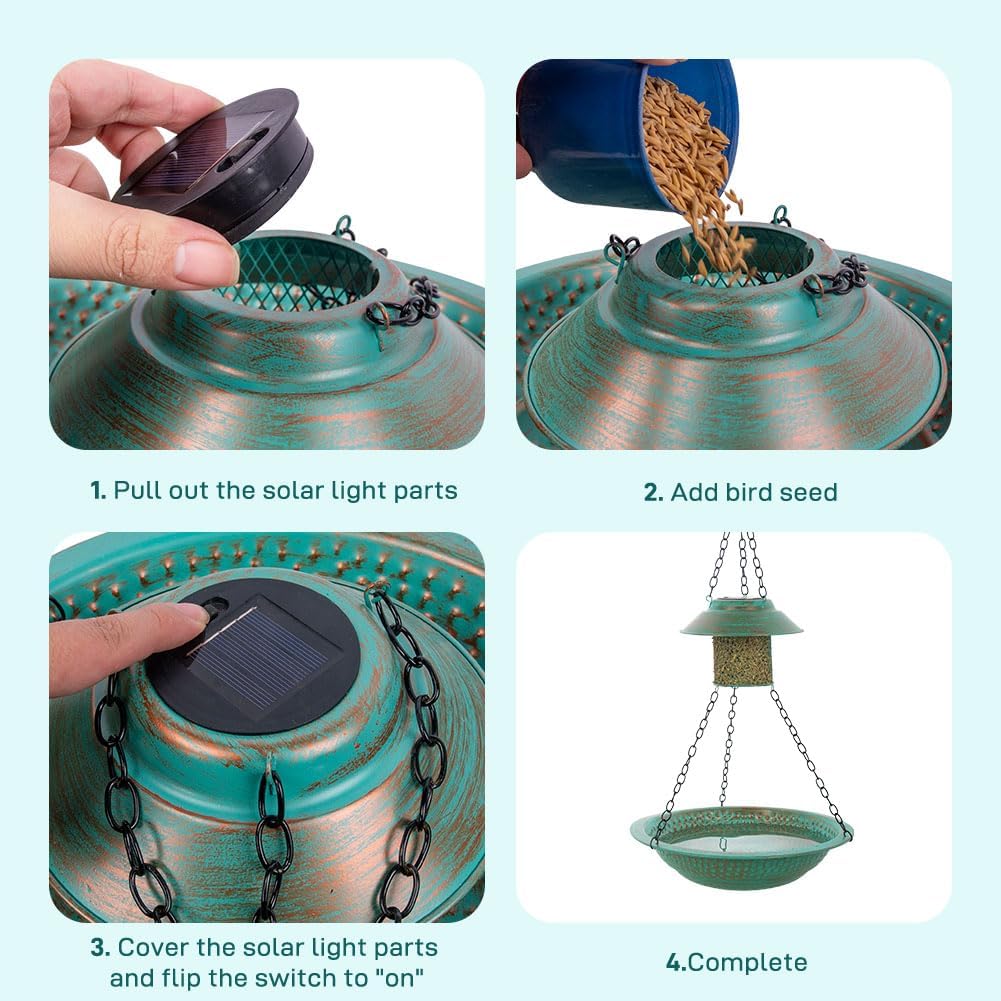 1. Pull out the solar light parts

2. Add bird seed

3. Cover the solar light parts and flip the switch to "on"

4.Complete