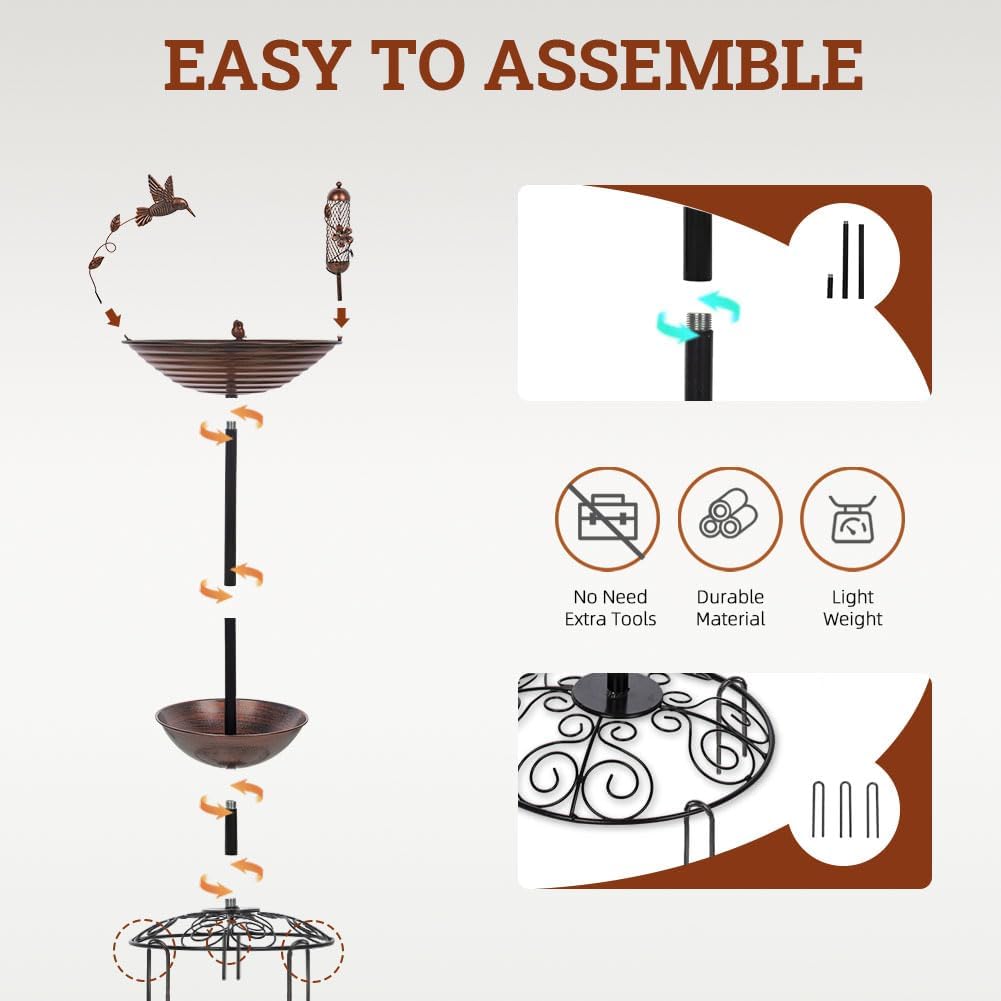 EASY TO ASSEMBLE

No Need Extra Tools

Durable Material

Light Weight