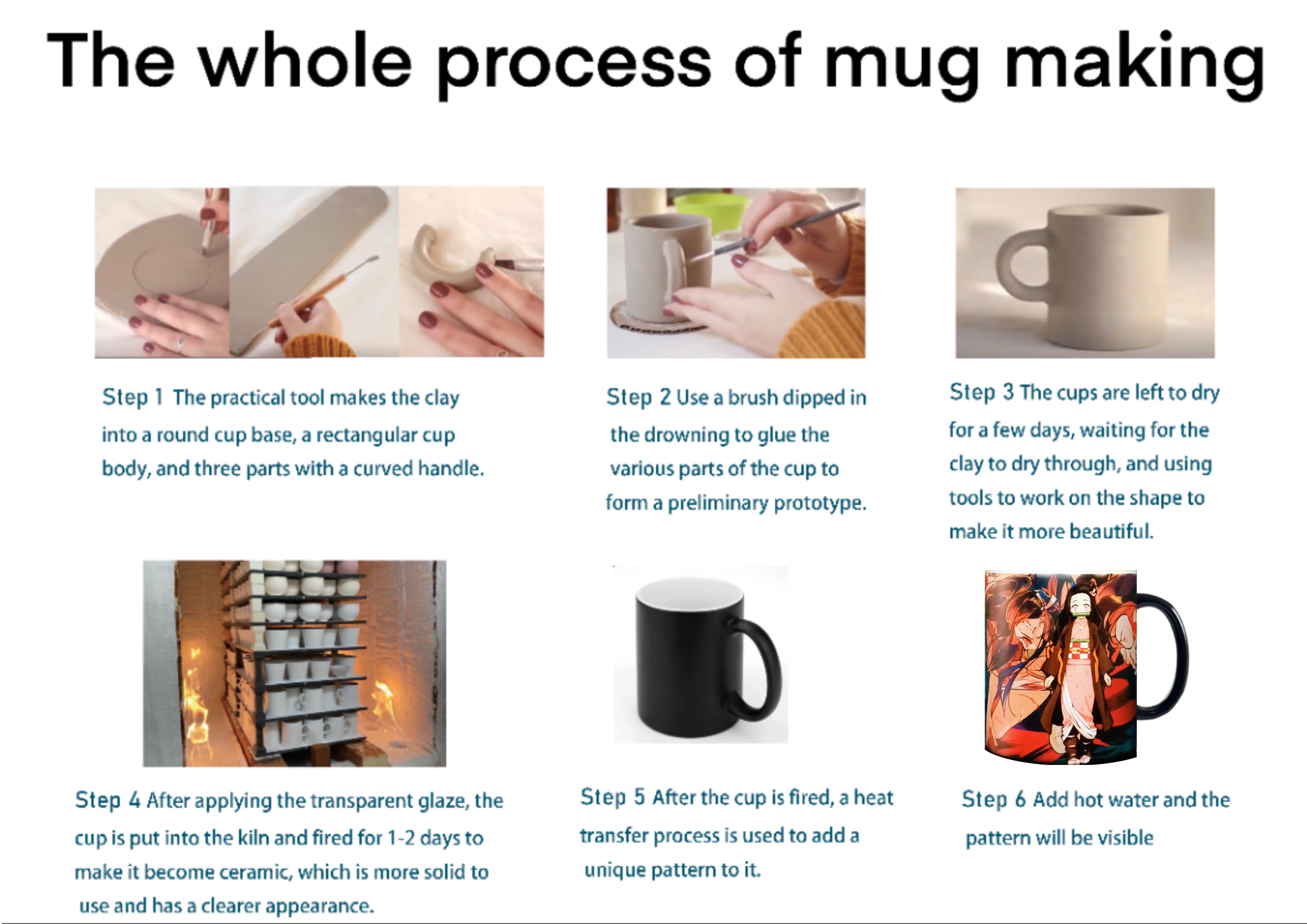 The whole process of mug making

Step 1 The practical tool makes the clay into a round cup base, a rectangular cup body, and three parts with a curved handle.

Step 2 Use a brush dipped in the drowning to glue the various parts of the cup to form a preliminary prototype.

Step 3 The cups are left to dry for a few days, waiting for the clay to dry through, and using tools to work on the shape to make it more beautiful.

Step 4 After applying the transparent glaze, the cup is put into the kiln and fired for 1-2 days to make it become ceramic, which is more solid to use and has a clearer appearance.

Step 5 After the cup is fired, a heat transfer process is used to add a unique pattern to it.

Step 6 Add hot water and the pattern will be visible