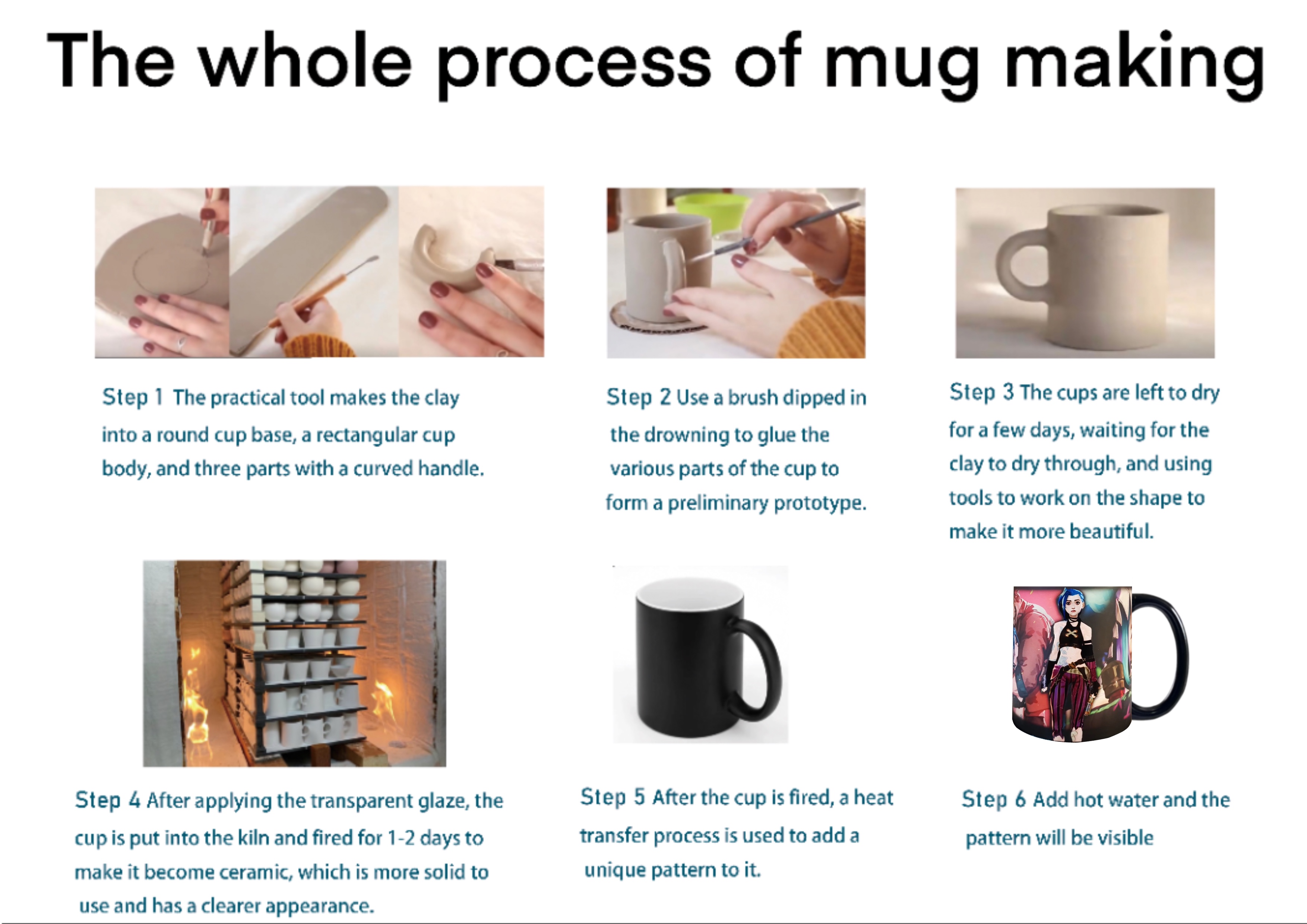 The whole process of mug making

Step 1 The practical tool makes the clay into a round cup base, a rectangular cup body, and three parts with a curved handle.

Step 2 Use a brush dipped in the drowning to glue the various parts of the cup to form a preliminary prototype.

Step 3 The cups are left to dry for a few days, waiting for the clay to dry through, and using tools to work on the shape to make it more beautiful.

Step 4 After applying the transparent glaze, the cup is put into the kiln and fired for 1-2 days to make it become ceramic, which is more solid to use and has a clearer appearance.

Step 5 After the cup is fired, a heat transfer process is used to add a unique pattern to it.

Step 6 Add hot water and the pattern will be visible