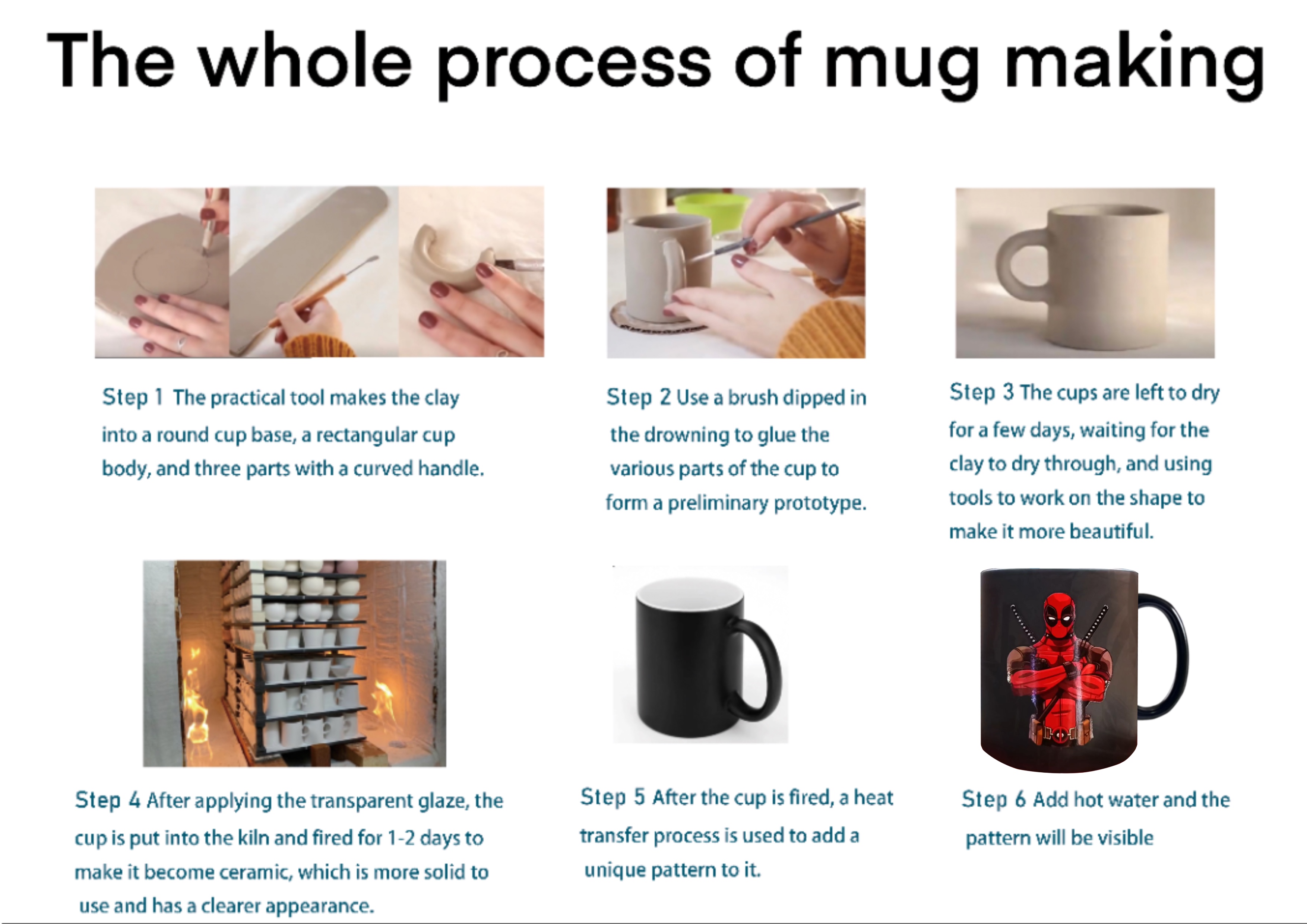 The whole process of mug making

Step 1 The practical tool makes the clay into a round cup base, a rectangular cup body, and three parts with a curved handle.

Step 2 Use a brush dipped in the drowning to glue the various parts of the cup to form a preliminary prototype.

Step 3 The cups are left to dry for a few days, waiting for the clay to dry through, and using tools to work on the shape to make it more beautiful.

Step 4 After applying the transparent glaze, the cup is put into the kiln and fired for 1-2 days to make it become ceramic, which is more solid to use and has a clearer appearance.

Step 5 After the cup is fired, a heat transfer process is used to add a unique pattern to it.

Step 6 Add hot water and the pattern will be visible