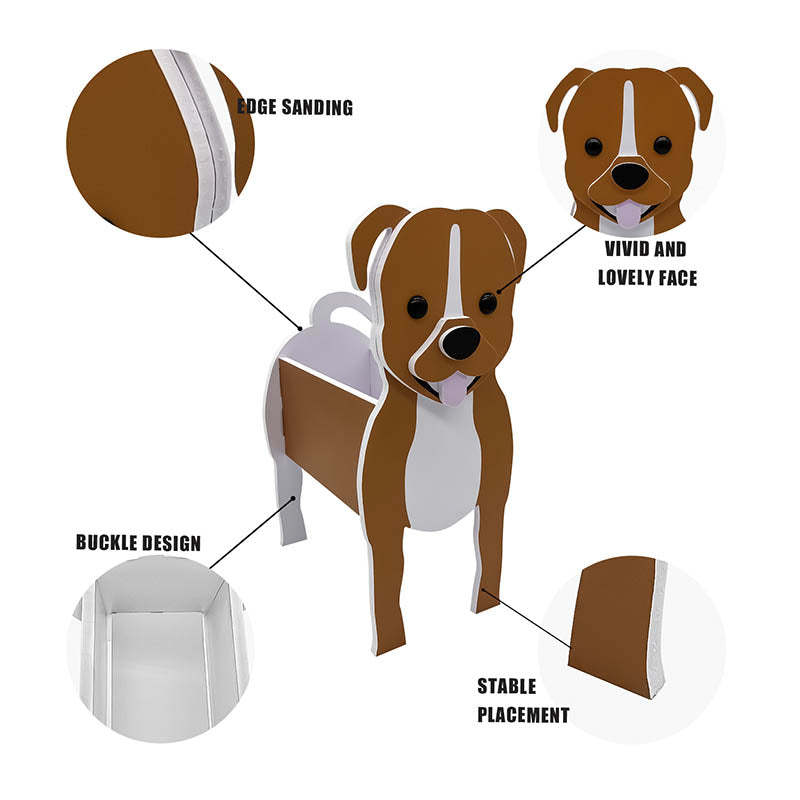 EDGE SANDING

VIVID AND LOVELY FACE

BUCKLE DESIGN

STABLE PLACEMENT