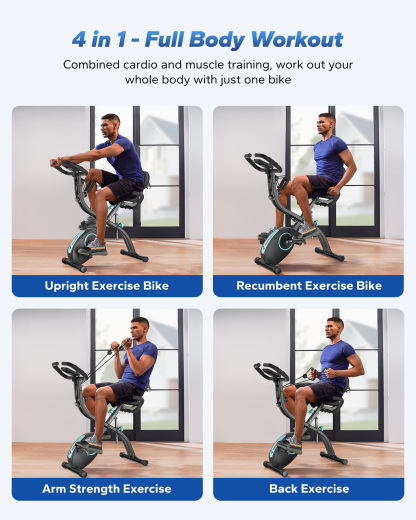 4 in 1 - Full Body Workout

Combined cardio and muscle training, work out your whole body with just one bike

Upright Exercise Bike

Recumbent Exercise Bike

Arm Strength Exercise

Back Exercise