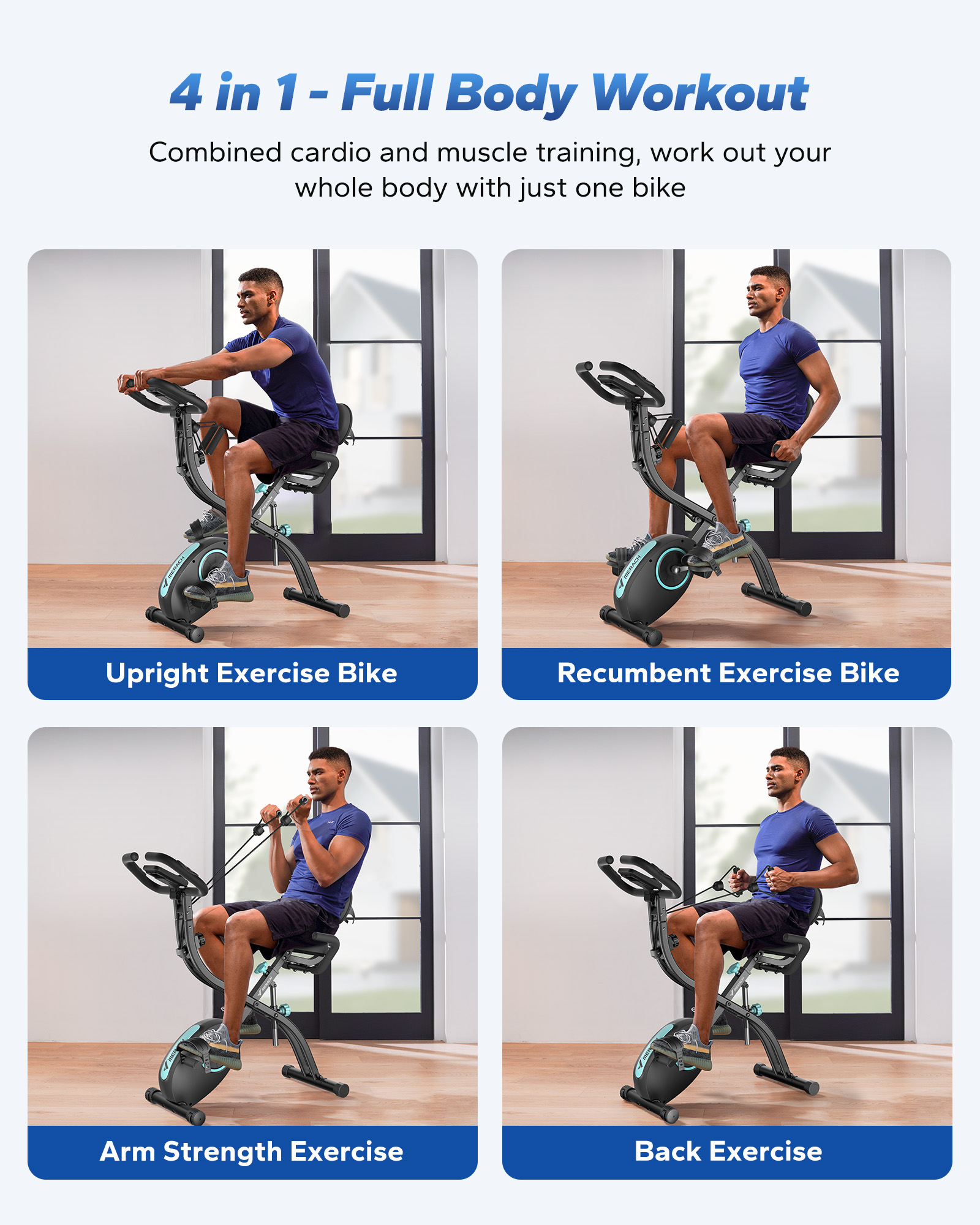 4 in 1 - Full Body Workout

Combined cardio and muscle training, work out your whole body with just one bike

MERACH

Upright Exercise Bike

MERACH

Recumbent Exercise Bike

Arm Strength Exercise

Back Exercise