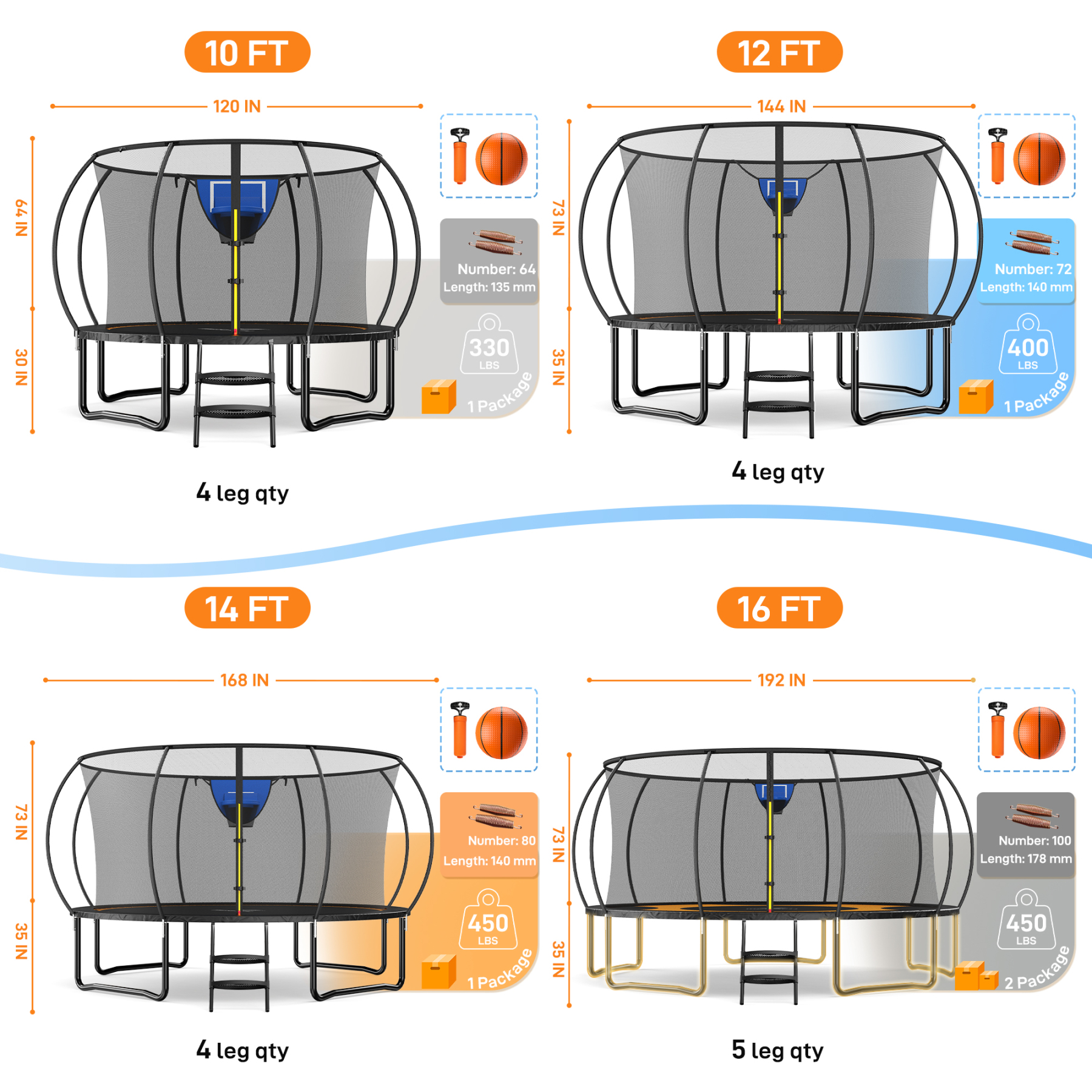 10 FT

120 IN

64 IN

30 IN

Number: 64
Length: 135 mm

330
LBS

1 Package

4 leg qty

12 FT

144 IN

73 IN

35 IN

Number: 72
Length: 140 mm

400
LBS

1 Package

4 leg qty

14 FT

168 IN

73 IN

35 IN

Number: 80
Length: 140 mm

450
LBS

1 Package

4 leg qty

16 FT

192 IN

73 IN

35 IN

Number: 100
Length: 178 mm

450
LBS

2 Package

5 leg qty