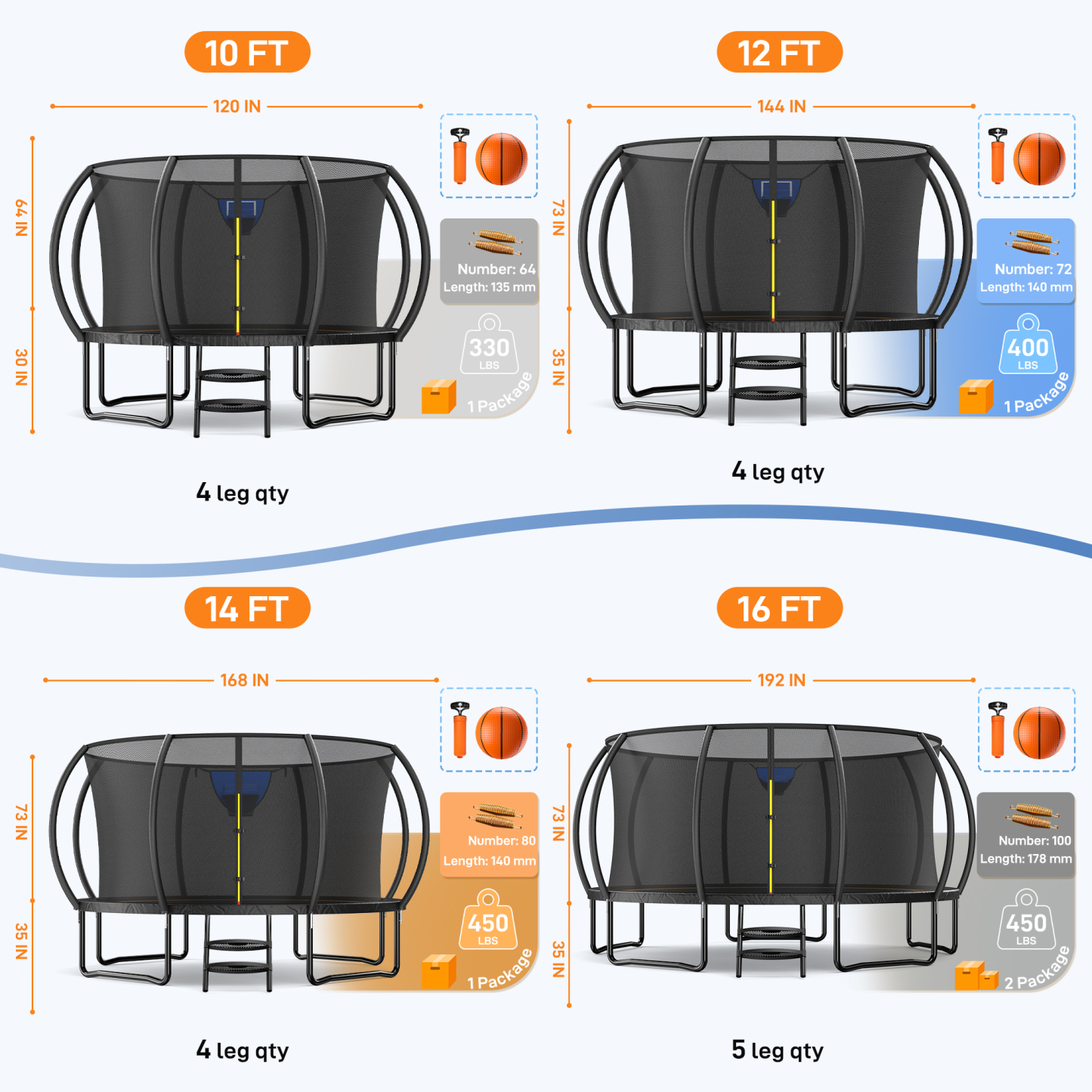 10 FT

120 IN

64 IN

30 IN

Number: 64
Length: 135 mm

330
LBS

1 Package

4 leg qty

12 FT

144 IN

73 IN

35 IN

Number: 72
Length: 140 mm

400
LBS

1 Package

4 leg qty

14 FT

168 IN

73 IN

35 IN

Number: 80
Length: 140 mm

450
LBS

1 Package

4 leg qty

16 FT

192 IN

73 IN

35 IN

Number: 100
Length: 178 mm

450
LBS

2 Package

5 leg qty