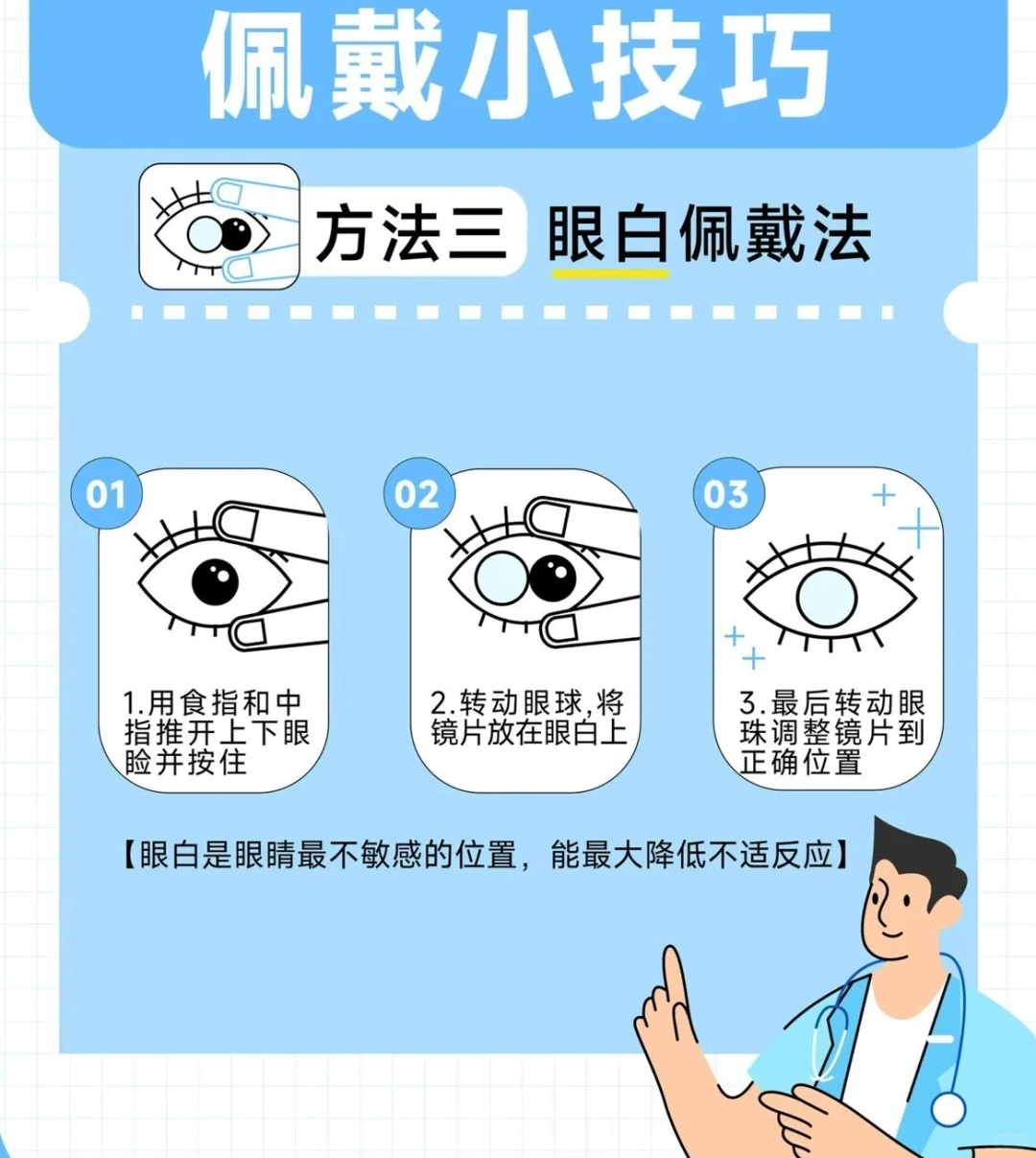 佩戴小技巧

方法三 眼白佩戴法

01
1.用食指和中指推开上下眼睑并按住

02
2.转动眼球,将镜片放在眼白上

03
3.最后转动眼珠调整镜片到正确位置

【眼白是眼睛最不敏感的位置，能最大降低不适反应】