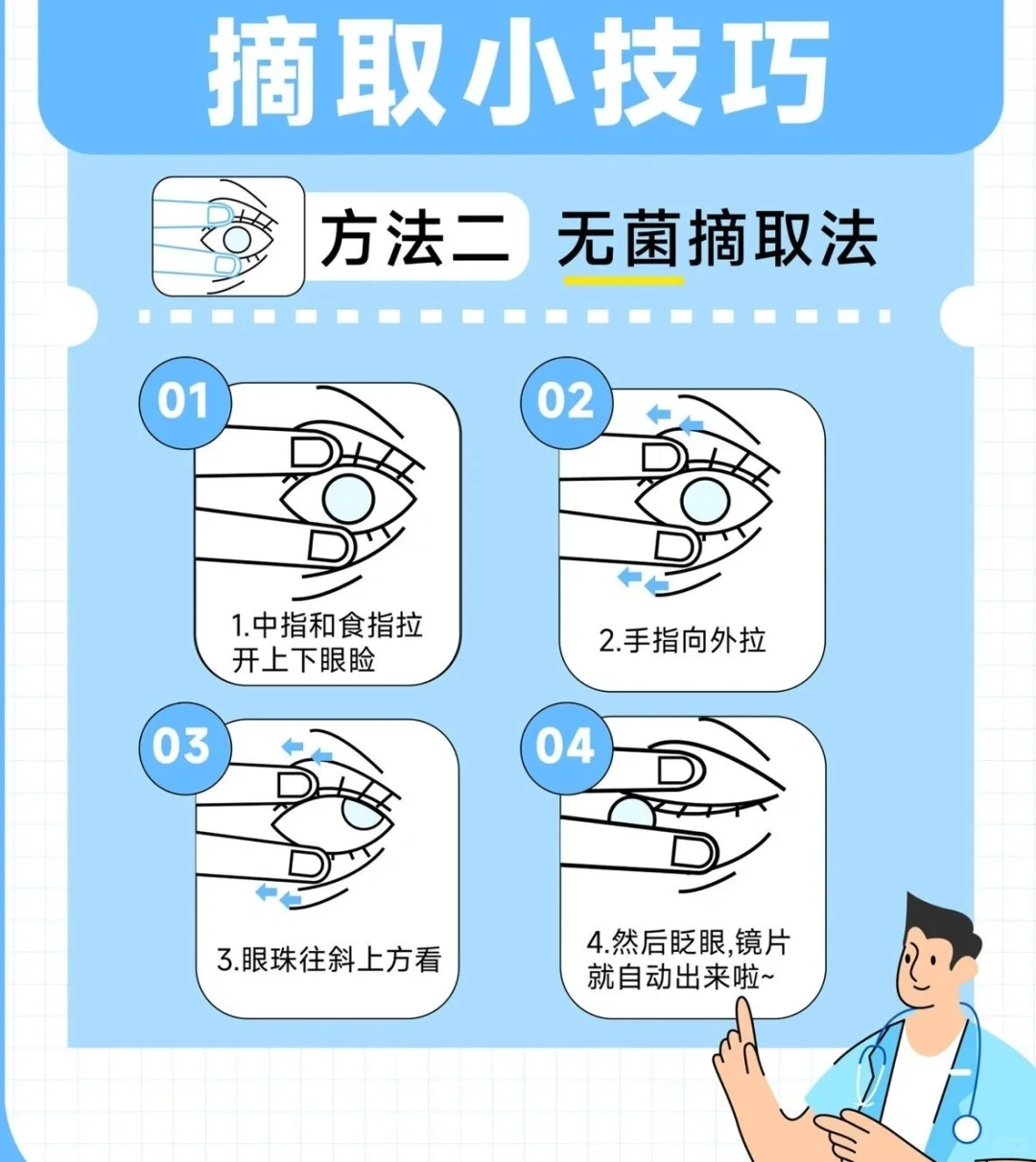 摘取小技巧

方法二 无菌摘取法

01
1.中指和食指拉开上下眼睑

02
2.手指向外拉

03
3.眼珠往斜上方看

04
4.然后眨眼,镜片就自动出来啦~