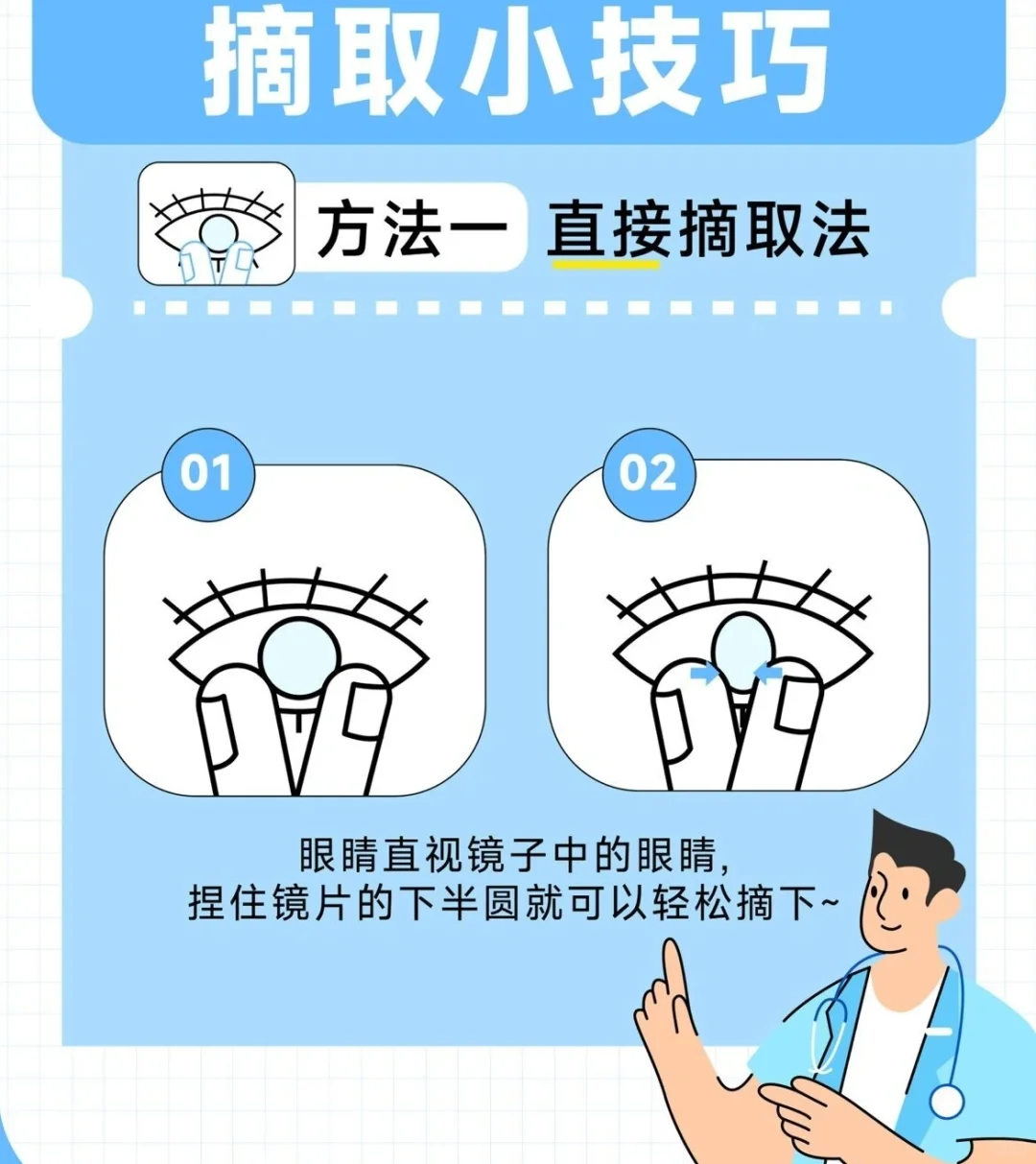 摘取小技巧

方法一 直接摘取法

01

02

眼睛直视镜子中的眼睛，
捏住镜片的下半圆就可以轻松摘下~