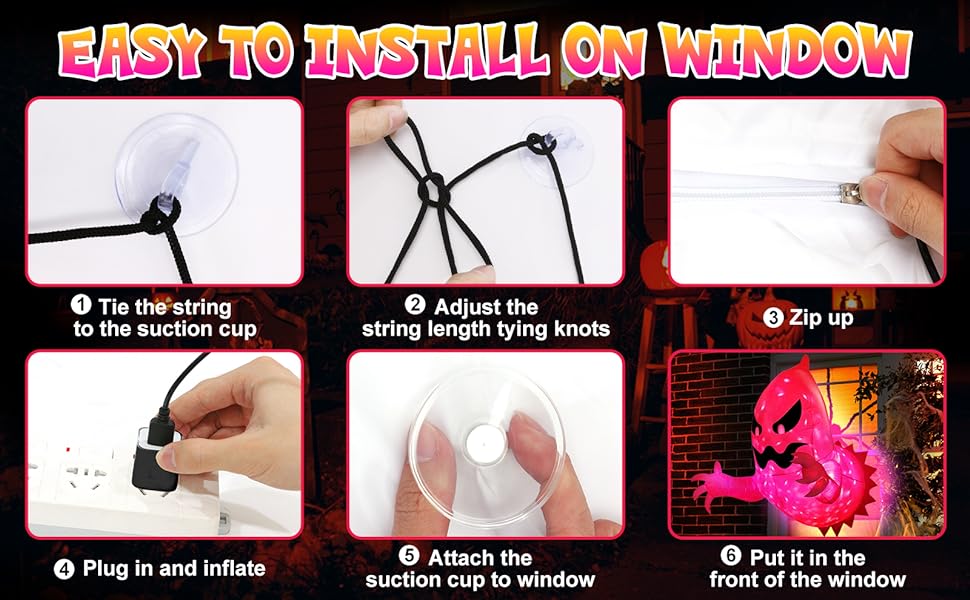 EASY TO INSTALL ON WINDOW

❶ Tie the string to the suction cup

❷ Adjust the string length tying knots

❸ Zip up

❹ Plug in and inflate

❺ Attach the suction cup to window

❻ Put it in the front of the window