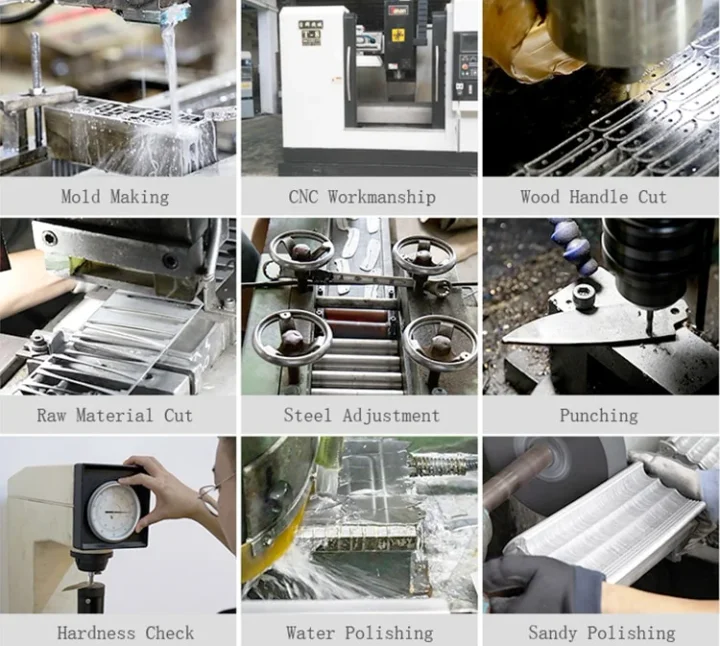 Mold Making

CNC Workmanship

Wood Handle Cut

Raw Material Cut

Steel Adjustment

Punching

Hardness Check

Water Polishing

Sandy Polishing