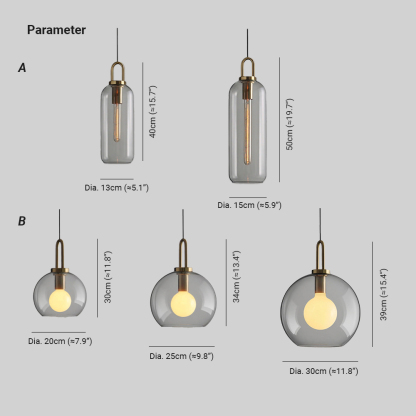 Parameter

A

40cm (≈15.7")

Dia. 13cm (≈5.1")

50cm (≈19.7")

Dia. 15cm (≈5.9")

B

30cm (≈11.8")

Dia. 20cm (≈7.9")

34cm (≈13.4")

Dia. 25cm (≈9.8")

39cm (≈15.4")

Dia. 30cm (≈11.8")