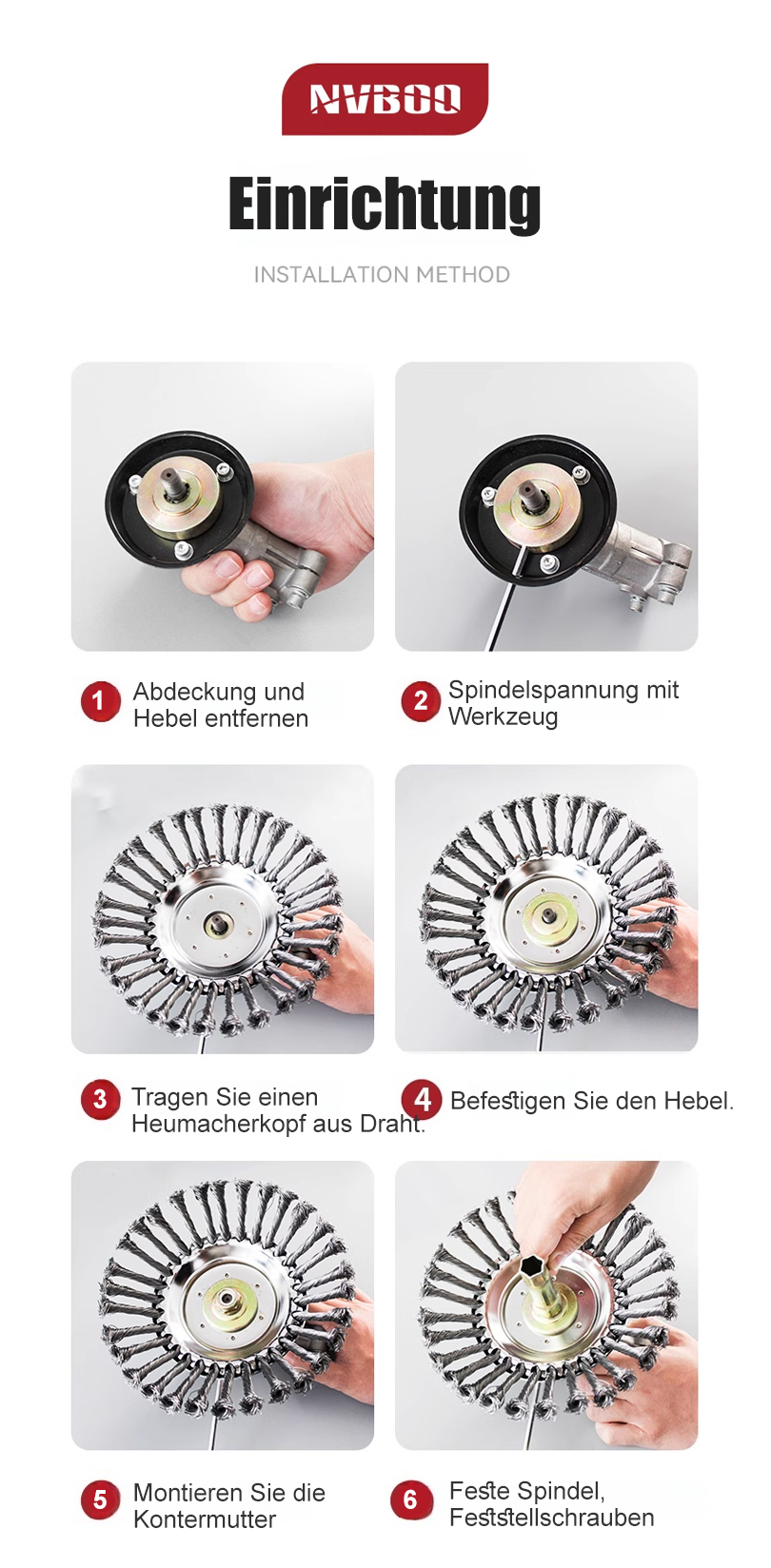 NVBOO

Einrichtung

INSTALLATION METHOD

1 Abdeckung und Hebel entfernen

2 Spindelspannung mit Werkzeug

3 Tragen Sie einen Heumacherkopf aus Draht.

4 Befestigen Sie den Hebel.

5 Montieren Sie die Kontermutter

6 Feste Spindel, Feststellschrauben