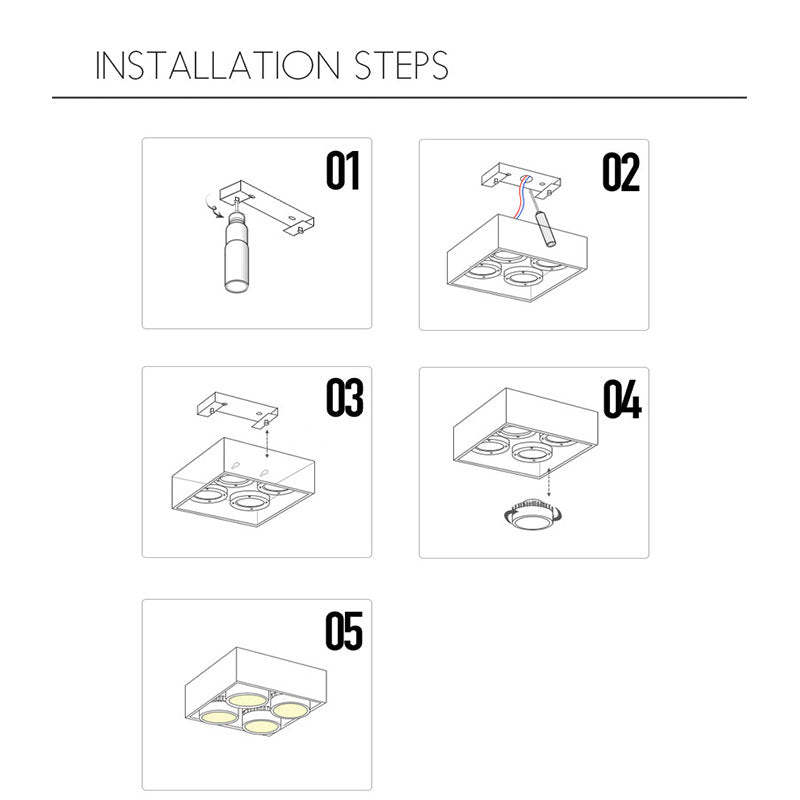 INSTALLATION STEPS

01

02

03

04

05