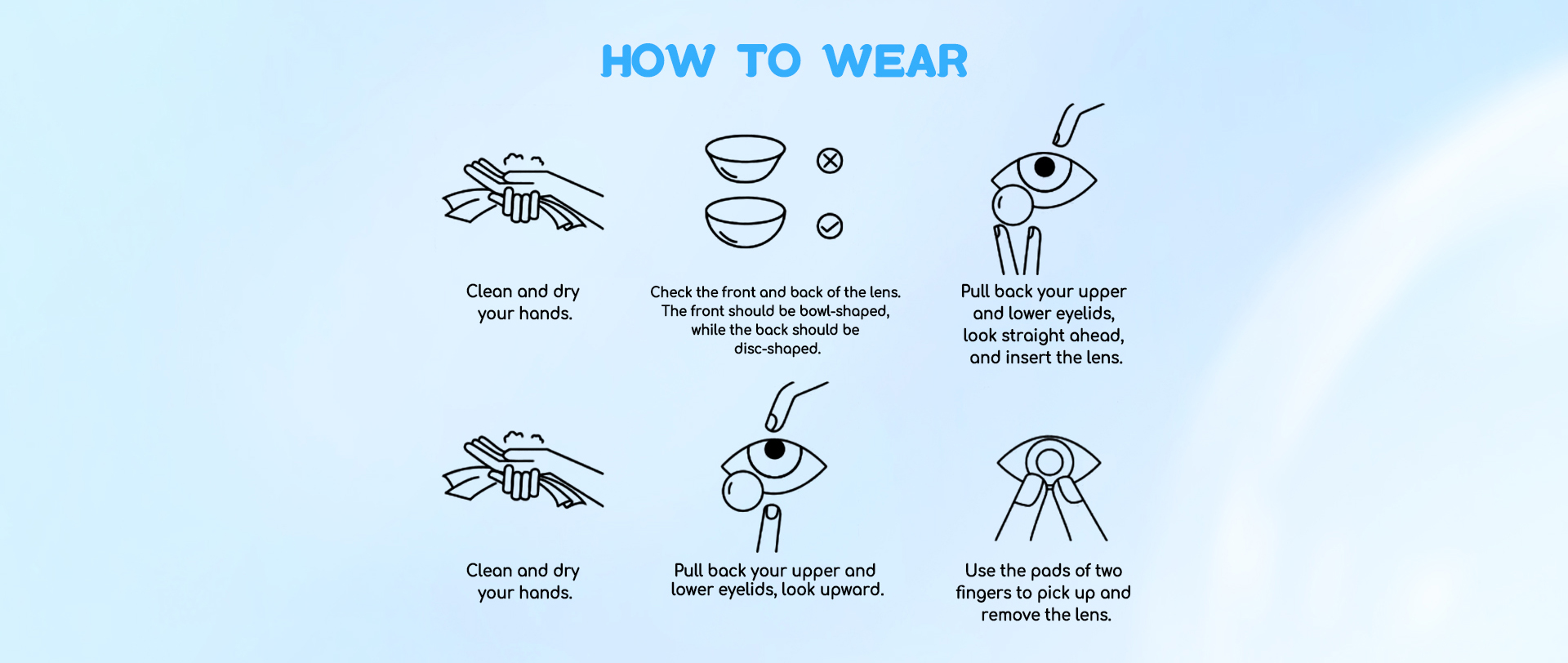 HOW TO WEAR

Clean and dry your hands.

Check the front and back of the lens. The front should be bowl-shaped, while the back should be disc-shaped.

Pull back your upper and lower eyelids, look straight ahead, and insert the lens.

Clean and dry your hands.

Pull back your upper and lower eyelids, look upward.

Use the pads of two fingers to pick up and remove the lens.