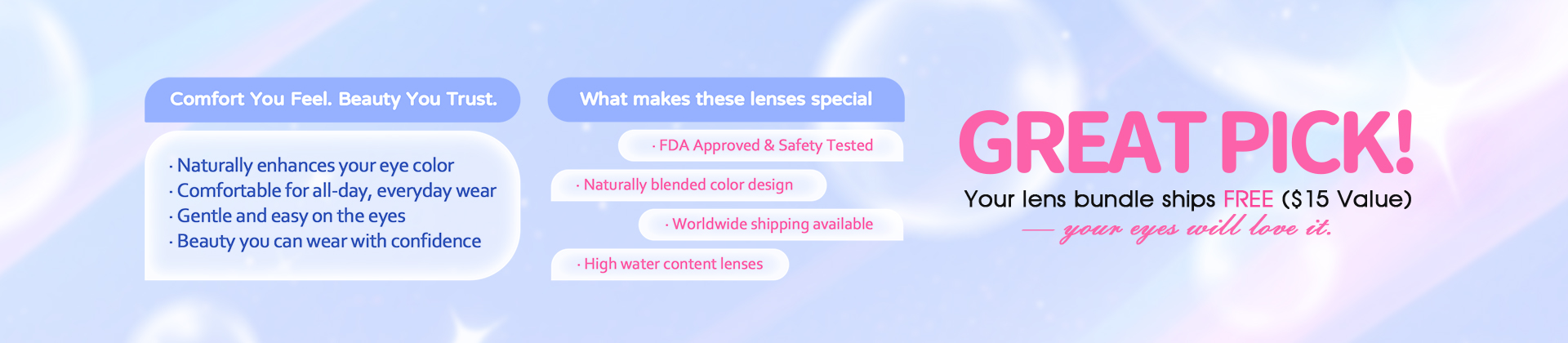 Comfort You Feel. Beauty You Trust.

· Naturally enhances your eye color
· Comfortable for all-day, everyday wear
· Gentle and easy on the eyes
· Beauty you can wear with confidence

What makes these lenses special

· FDA Approved & Safety Tested

· Naturally blended color design

· Worldwide shipping available

· High water content lenses

GREAT PICK!

Your lens bundle ships FREE ($15 Value)

— your eyes will love it.