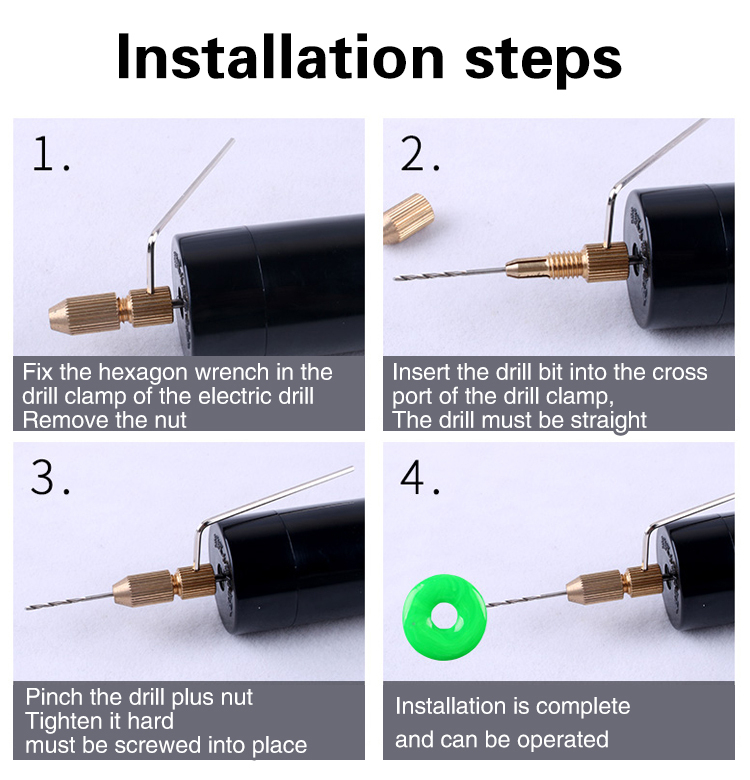 Installation steps

1.

Fix the hexagon wrench in the drill clamp of the electric drill
Remove the nut

2.

Insert the drill bit into the cross port of the drill clamp,
The drill must be straight

3.

Pinch the drill plus nut
Tighten it hard
must be screwed into place

4.

Installation is complete
and can be operated