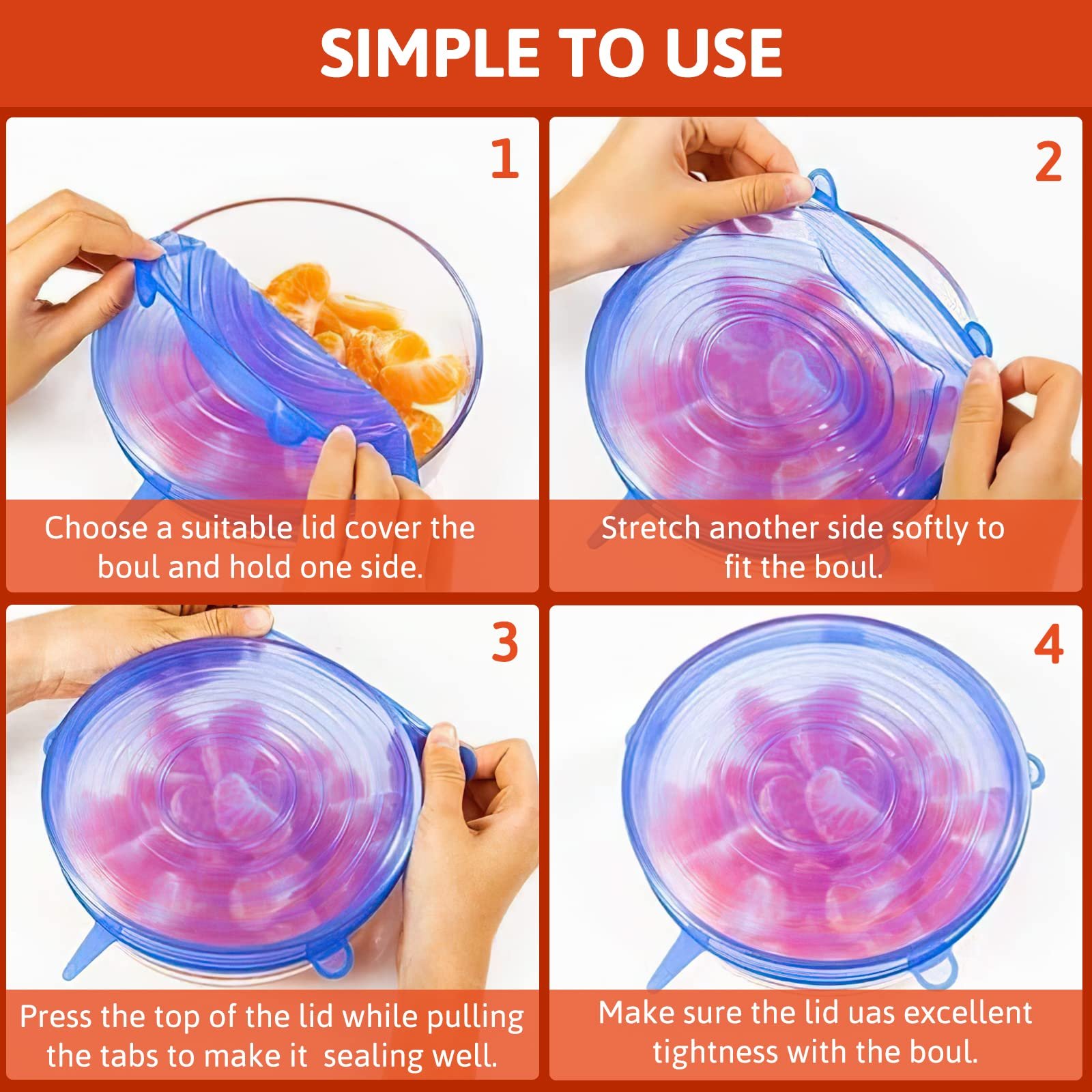 SIMPLE TO USE

1

Choose a suitable lid cover the boul and hold one side.

2

Stretch another side softly to fit the boul.

3

Press the top of the lid while pulling the tabs to make it sealing well.

4

Make sure the lid uas excellent tightness with the boul.