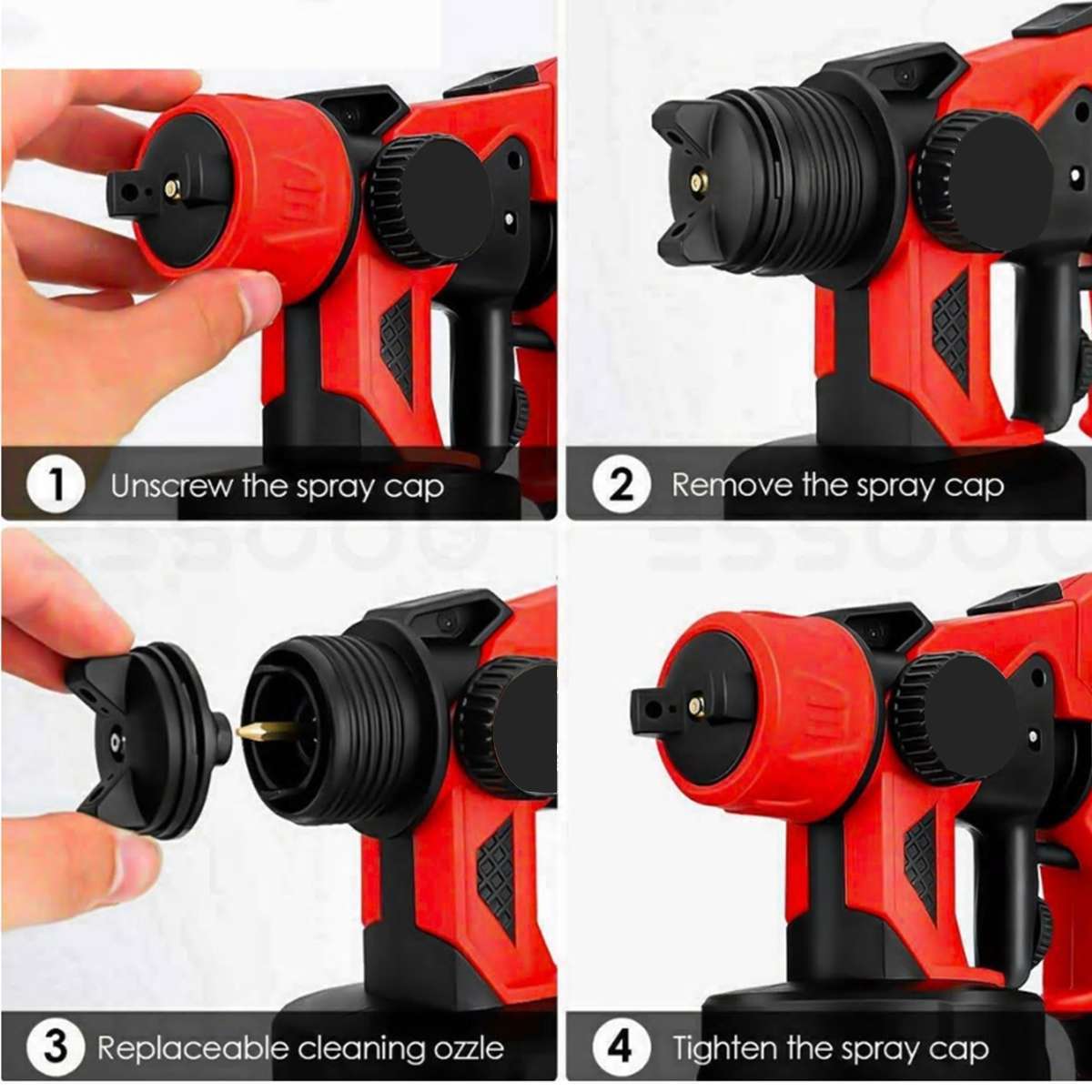 1 Unscrew the spray cap

2 Remove the spray cap

3 Replaceable cleaning ozzle

4 Tighten the spray cap