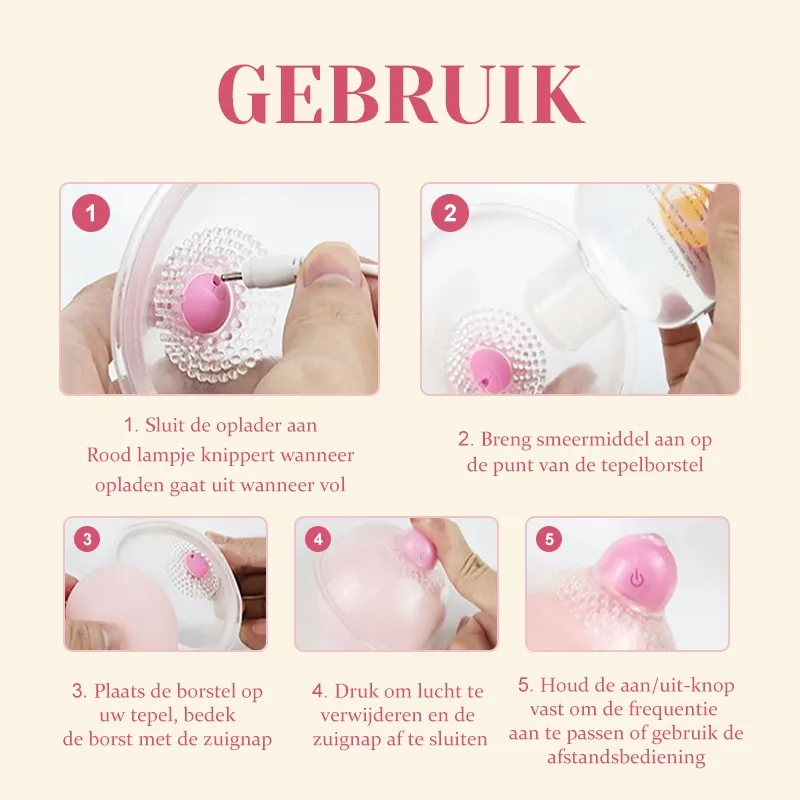 GEBRUIK

1

2

1. Sluit de oplader aan
Rood lampje knippert wanneer opladen gaat uit wanneer vol

2. Breng smeermiddel aan op de punt van de tepelborstel

3

4

5

3. Plaats de borstel op uw tepel, bedek de borst met de zuignap

4. Druk om lucht te verwijderen en de zuignap af te sluiten

5. Houd de aan/uit-knop vast om de frequentie aan te passen of gebruik de afstandsbediening