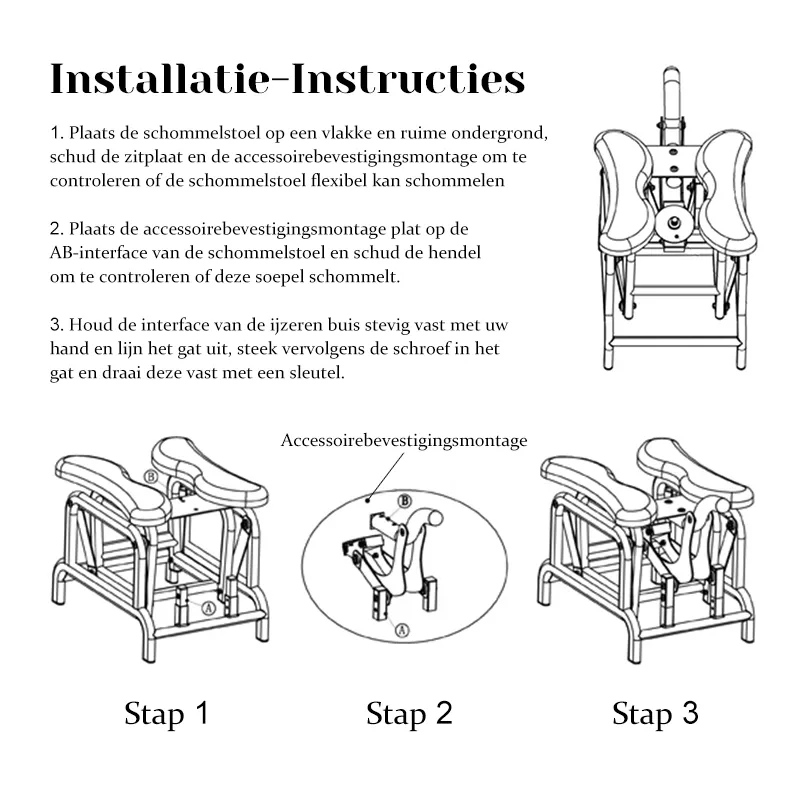 Installatie-Instructies

1. Plaats de schommelstoel op een vlakke en ruime ondergrond, schud de zitplaat en de accessoirebevestigingsmontage om te controleren of de schommelstoel flexibel kan schommelen

2. Plaats de accessoirebevestigingsmontage plat op de AB-interface van de schommelstoel en schud de hendel om te controleren of deze soepel schommelt.

3. Houd de interface van de ijzeren buis stevig vast met uw hand en lijn het gat uit, steek vervolgens de schroef in het gat en draai deze vast met een sleutel.

B

A

Accessoirebevestigingsmontage

B

A

Stap 1

Stap 2

Stap 3