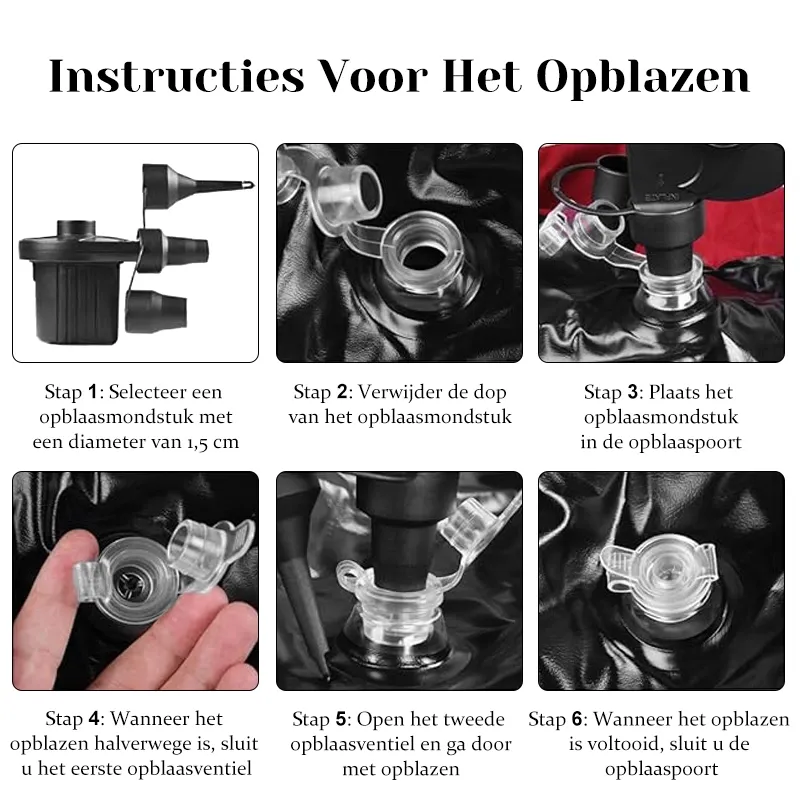 Instructies Voor Het Opblazen

Stap 1: Selecteer een opblaasmondstuk met een diameter van 1,5 cm

Stap 2: Verwijder de dop van het opblaasmondstuk

Stap 3: Plaats het opblaasmondstuk in de opblaaspoort

Stap 4: Wanneer het opblazen halverwege is, sluit u het eerste opblaasventiel

Stap 5: Open het tweede opblaasventiel en ga door met opblazen

Stap 6: Wanneer het opblazen is voltooid, sluit u de opblaaspoort