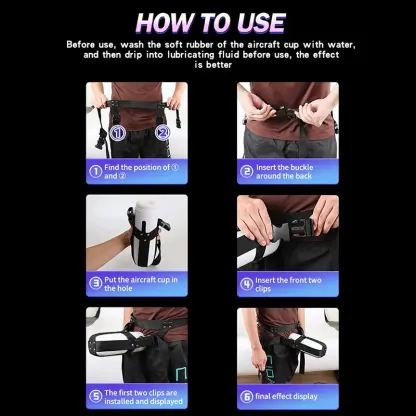 HOW TO USE

Before use, wash the soft rubber of the aircraft cup with water, and then drip into lubricating fluid before use, the effect is better

①

②

① Find the position of ① and ②

② Insert the buckle around the back

③ Put the aircraft cup in the hole

④ Insert the front two clips

⑤ The first two clips are installed and displayed

⑥ final effect display