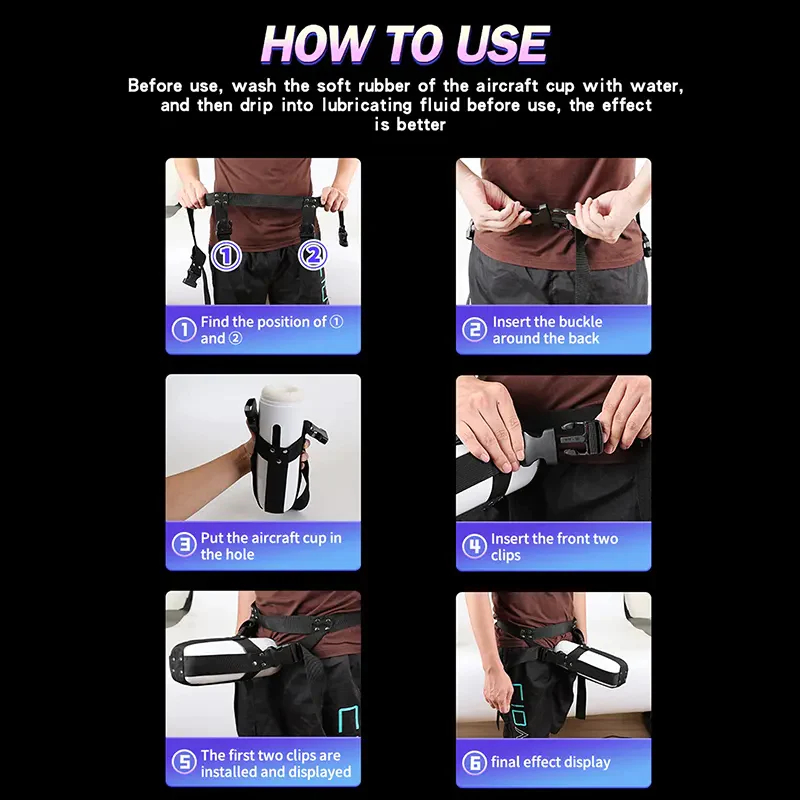 HOW TO USE

Before use, wash the soft rubber of the aircraft cup with water, and then drip into lubricating fluid before use, the effect is better

①
②

① Find the position of ① and ②

② Insert the buckle around the back

③ Put the aircraft cup in the hole

④ Insert the front two clips

⑤ The first two clips are installed and displayed

⑥ final effect display