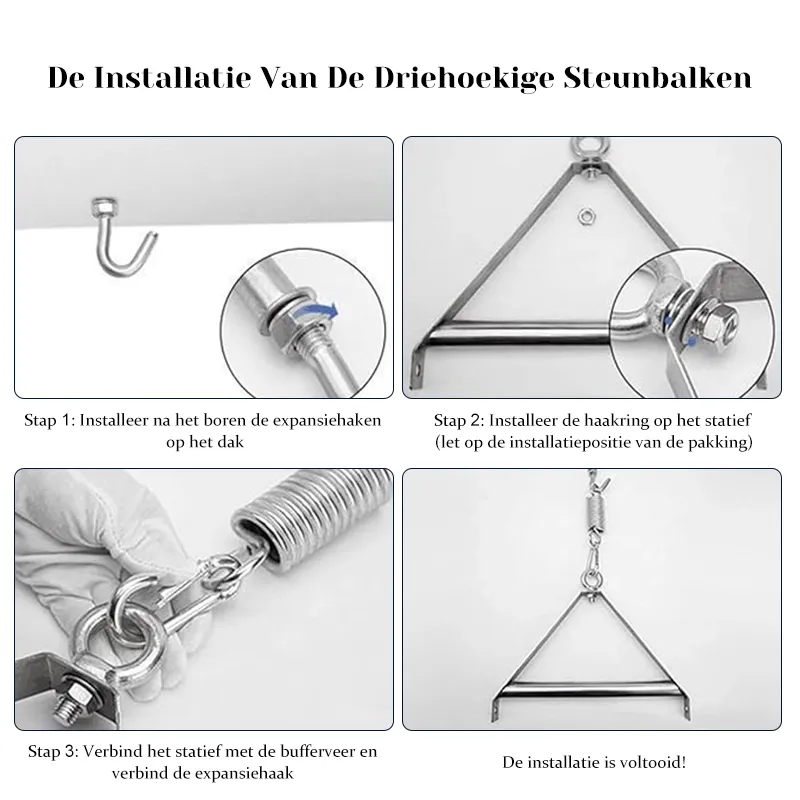 De Installatie Van De Driehoekige Steunbalken

Stap 1: Installeer na het boren de expansiehaken op het dak

Stap 2: Installeer de haakring op het statief (let op de installatiepositie van de pakking)

Stap 3: Verbind het statief met de bufferveer en verbind de expansiehaak

De installatie is voltooid!