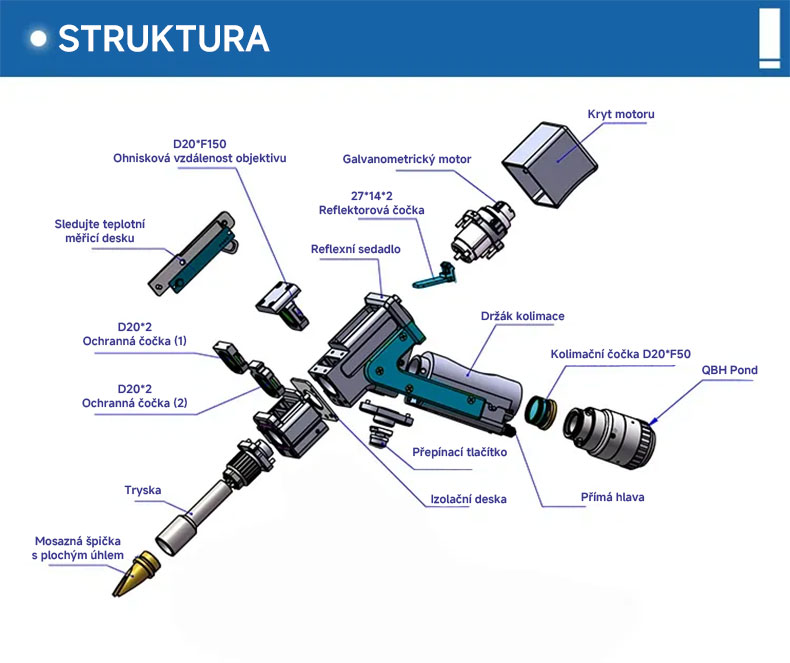 STRUKTURA

Kryt motoru

D20*F150
Ohnisková vzdálenost objektivu

Galvanometrický motor

27*14*2
Reflektorová čočka

Sledujte teplotní měřicí desku

Reflexní sedadlo

Držák kolimace

D20*2
Ochranná čočka (1)

Kolimační čočka D20*F50

QBH Pond

D20*2
Ochranná čočka (2)

Přepínací tlačítko

Tryska

Izolační deska

Přímá hlava

Mosazná špička s plochým úhlem