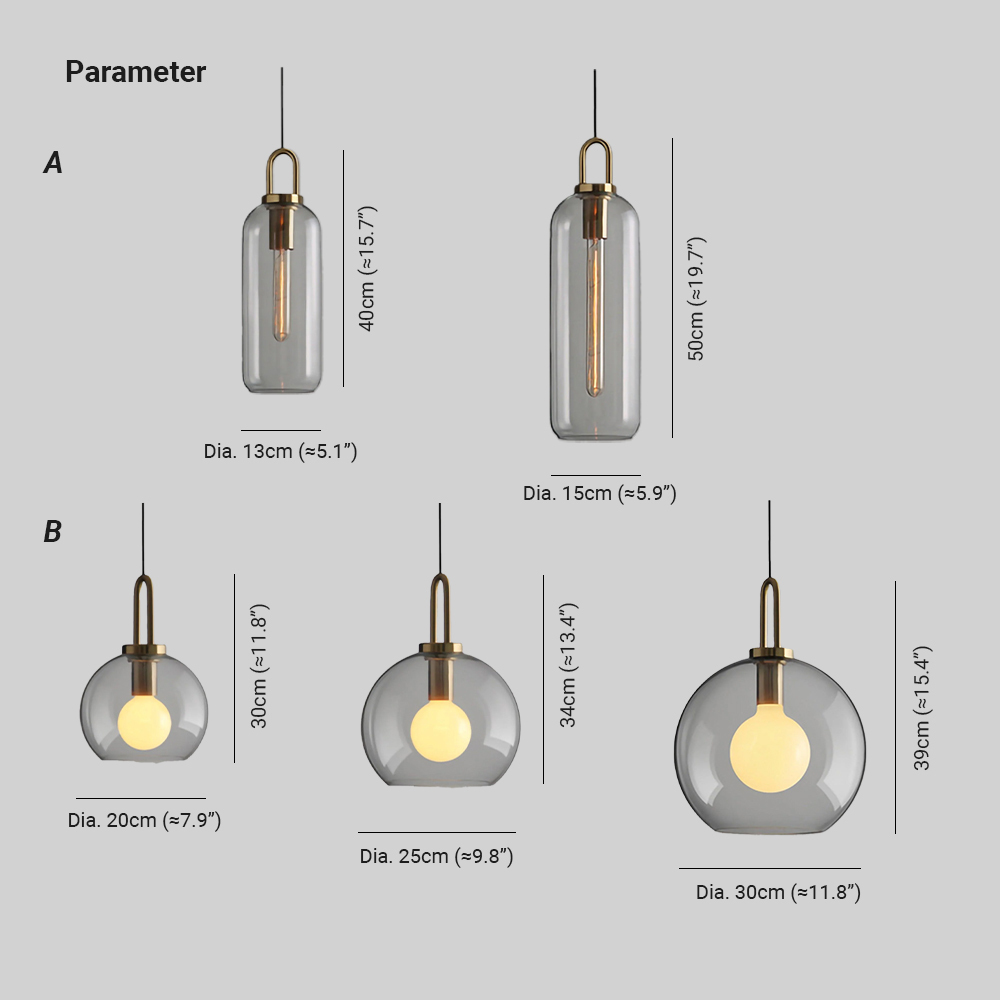 Parameter

A

40cm (≈15.7")

Dia. 13cm (≈5.1")

50cm (≈19.7")

Dia. 15cm (≈5.9")

B

30cm (≈11.8")

Dia. 20cm (≈7.9")

34cm (≈13.4")

Dia. 25cm (≈9.8")

39cm (≈15.4")

Dia. 30cm (≈11.8")