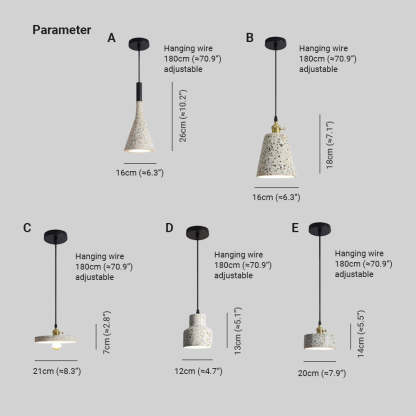 Parameter

A

Hanging wire
180cm (≈70.9")
adjustable

26cm (≈10.2")

16cm (≈6.3")

B

Hanging wire
180cm (≈70.9")
adjustable

18cm (≈7.1")

16cm (≈6.3")

C

Hanging wire
180cm (≈70.9")
adjustable

7cm (≈2.8")

21cm (≈8.3")

D

Hanging wire
180cm (≈70.9")
adjustable

13cm (≈5.1")

12cm (≈4.7")

E

Hanging wire
180cm (≈70.9")
adjustable

14cm (≈5.5")

20cm (≈7.9")