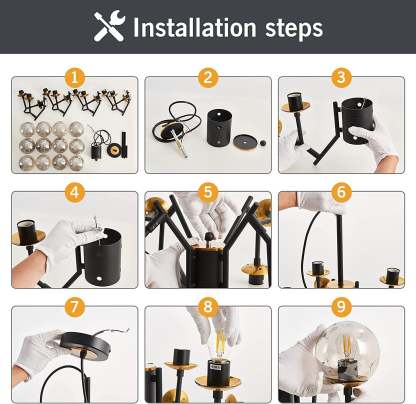 Installation steps

1

2

3

4

5

6

7

8

9