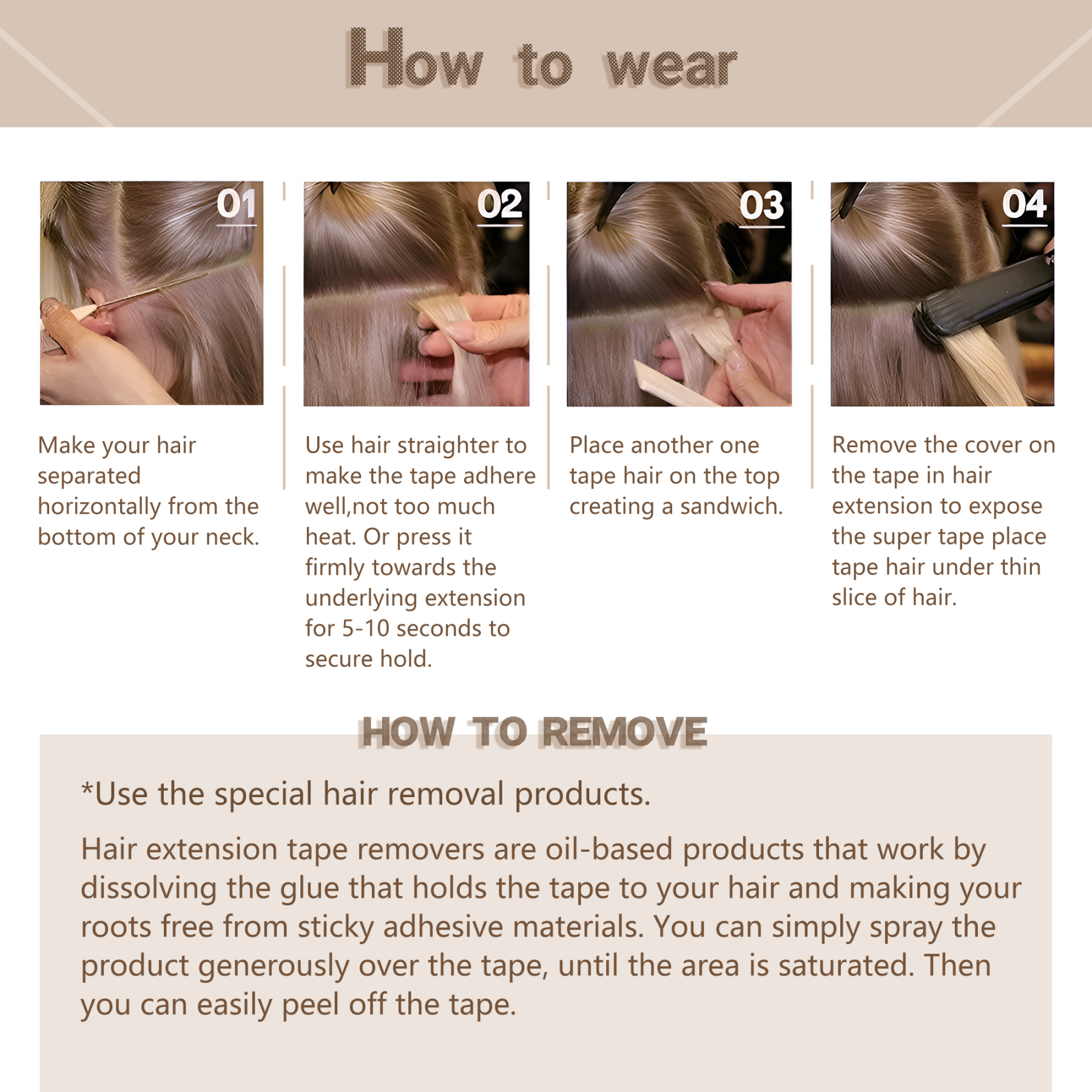 How to wear

01

Make your hair separated horizontally from the bottom of your neck.

02

Use hair straighter to make the tape adhere well,not too much heat. Or press it firmly towards the underlying extension for 5-10 seconds to secure hold.

03

Place another one tape hair on the top creating a sandwich.

04

Remove the cover on the tape in hair extension to expose the super tape place tape hair under thin slice of hair.

HOW TO REMOVE

*Use the special hair removal products.

Hair extension tape removers are oil-based products that work by dissolving the glue that holds the tape to your hair and making your roots free from sticky adhesive materials. You can simply spray the product generously over the tape, until the area is saturated. Then you can easily peel off the tape.