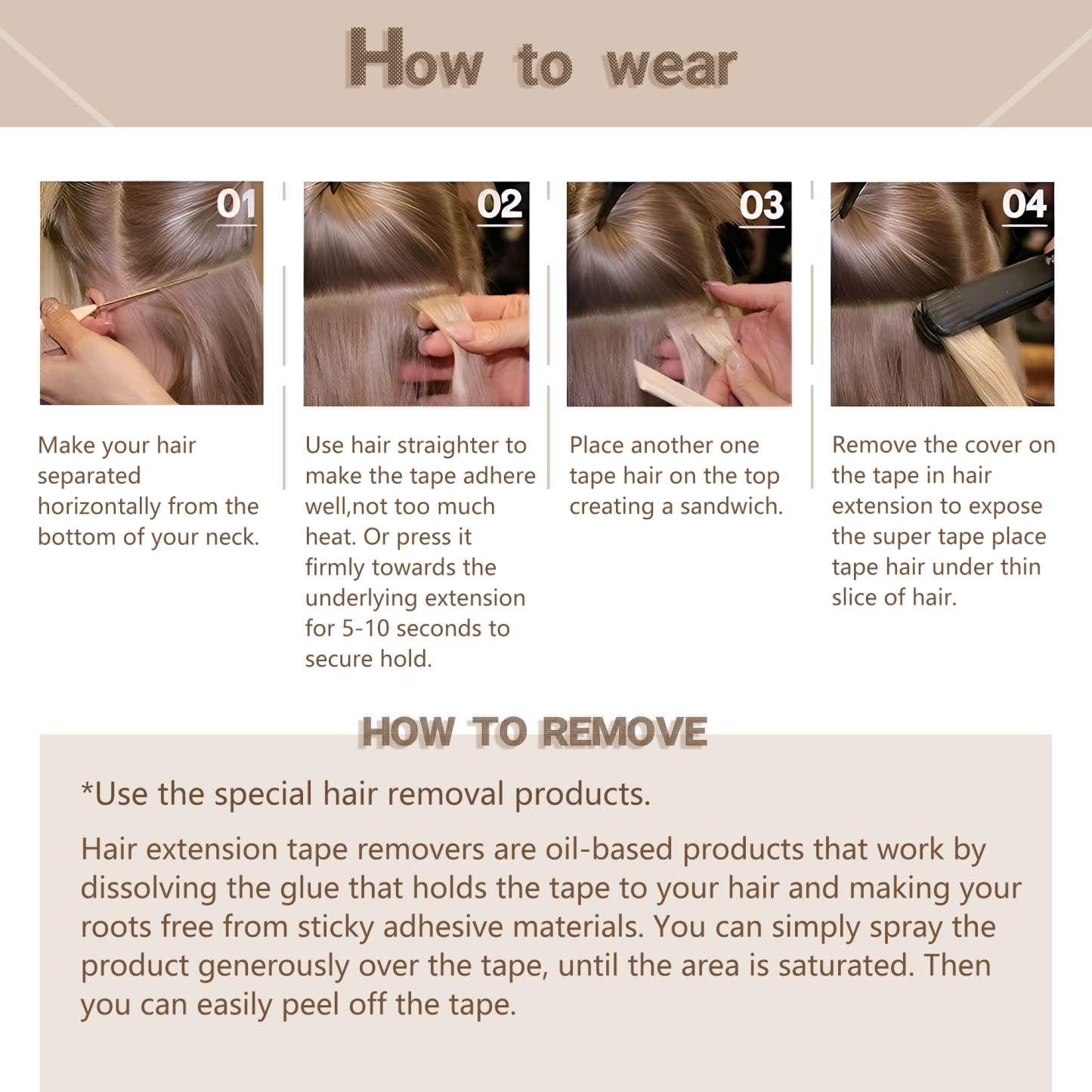 How to wear

01

Make your hair separated horizontally from the bottom of your neck.

02

Use hair straighter to make the tape adhere well,not too much heat. Or press it firmly towards the underlying extension for 5-10 seconds to secure hold.

03

Place another one tape hair on the top creating a sandwich.

04

Remove the cover on the tape in hair extension to expose the super tape place tape hair under thin slice of hair.

HOW TO REMOVE

*Use the special hair removal products.

Hair extension tape removers are oil-based products that work by dissolving the glue that holds the tape to your hair and making your roots free from sticky adhesive materials. You can simply spray the product generously over the tape, until the area is saturated. Then you can easily peel off the tape.