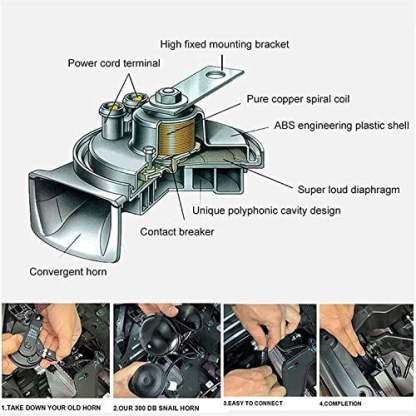 High fixed mounting bracket

Power cord terminal

Pure copper spiral coil

ABS engineering plastic shell

Super loud diaphragm

Unique polyphonic cavity design

Contact breaker

Convergent horn

1.TAKE DOWN YOUR OLD HORN

2.OUR 300 DB SNAIL HORN

3.EASY TO CONNECT

4.COMPLETION