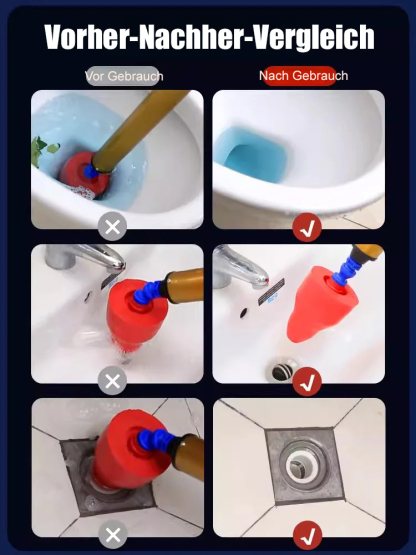 Vorher-Nachher-Vergleich

Vor Gebrauch

Nach Gebrauch