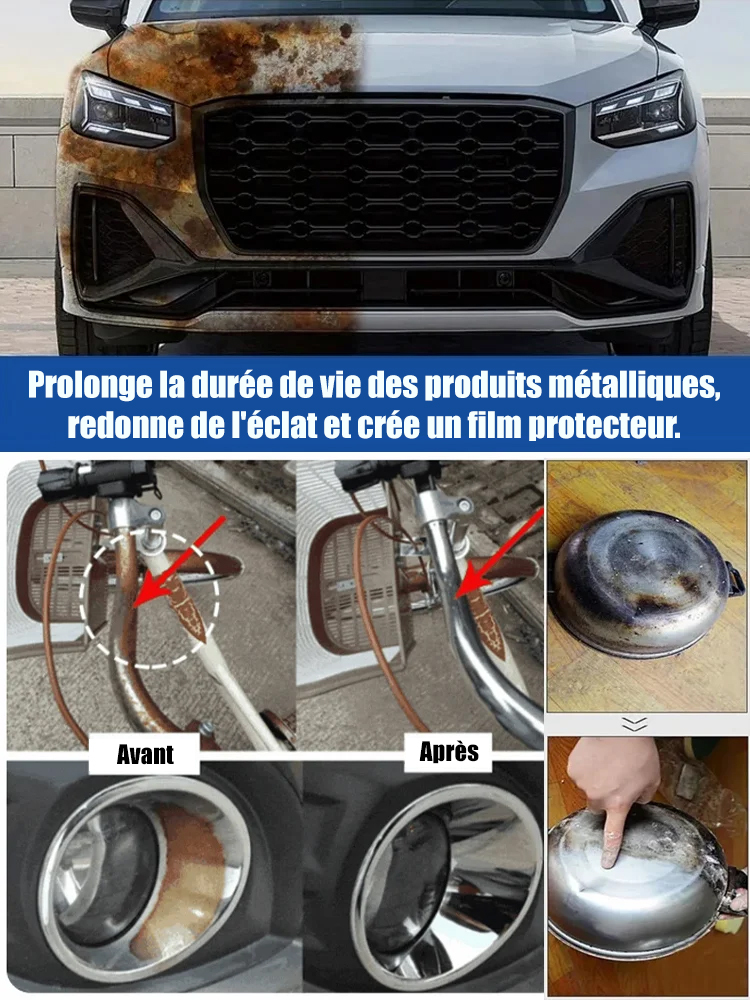 Prolonge la durée de vie des produits métalliques, redonne de l'éclat et crée un film protecteur.

Avant

Après